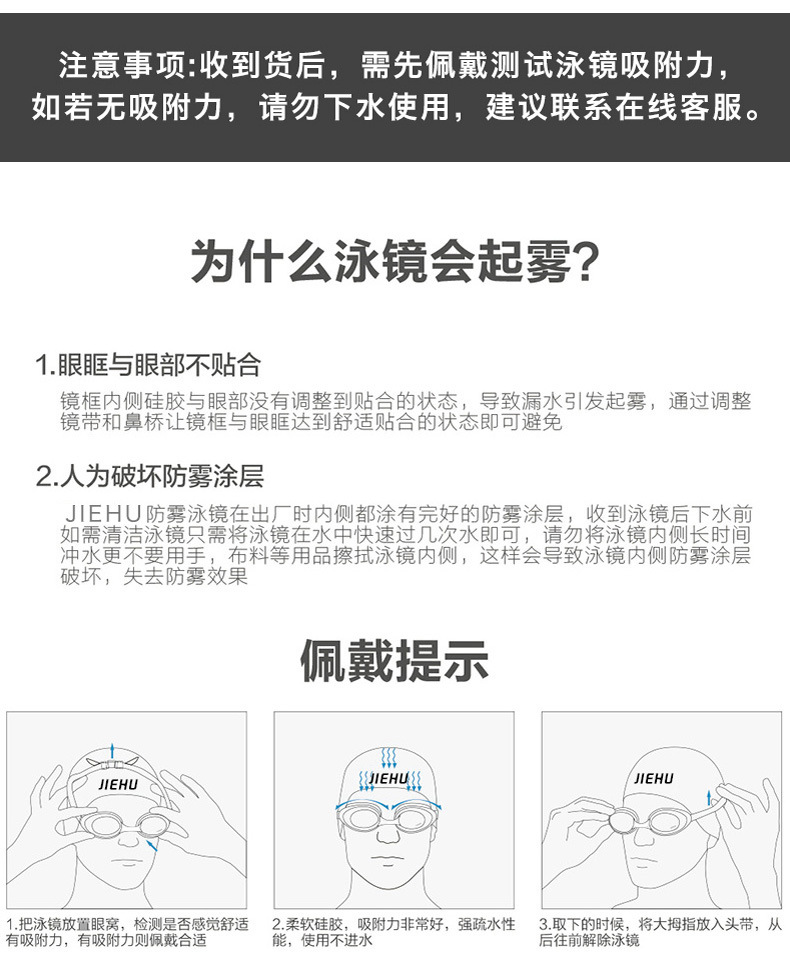 注意事项:收到货后，需先佩戴测试泳镜吸附力，如若无吸附力，请勿下水使用，建议联系在线客服。

为什么泳镜会起雾?

1.眼眶与眼部不贴合

镜框内侧硅胶与眼部没有调整到贴合的状态，导致漏水引发起雾，通过调整镜带和鼻桥让镜框与眼眶达到舒适贴合的状态即可避免

2.人为破坏防雾涂层

JIEHU防雾泳镜在出厂时内侧都涂有完好的防雾涂层，收到泳镜后下水前如需清洁泳镜只需将泳镜在水中快速过几次水即可，请勿将泳镜内侧长时间冲水更不要用手，布料等用品擦拭泳镜内侧，这样会导致泳镜内侧防雾涂层破坏，失去防雾效果

佩戴提示

JIEHU

1.把泳镜放置眼窝，检测是否感觉舒适有吸附力，有吸附力则佩戴合适

JIEHU

2.柔软硅胶，吸附力非常好，强疏水性能，使用不进水

JIEHU

3.取下的时候，将大拇指放入头带，从后往前解除泳镜