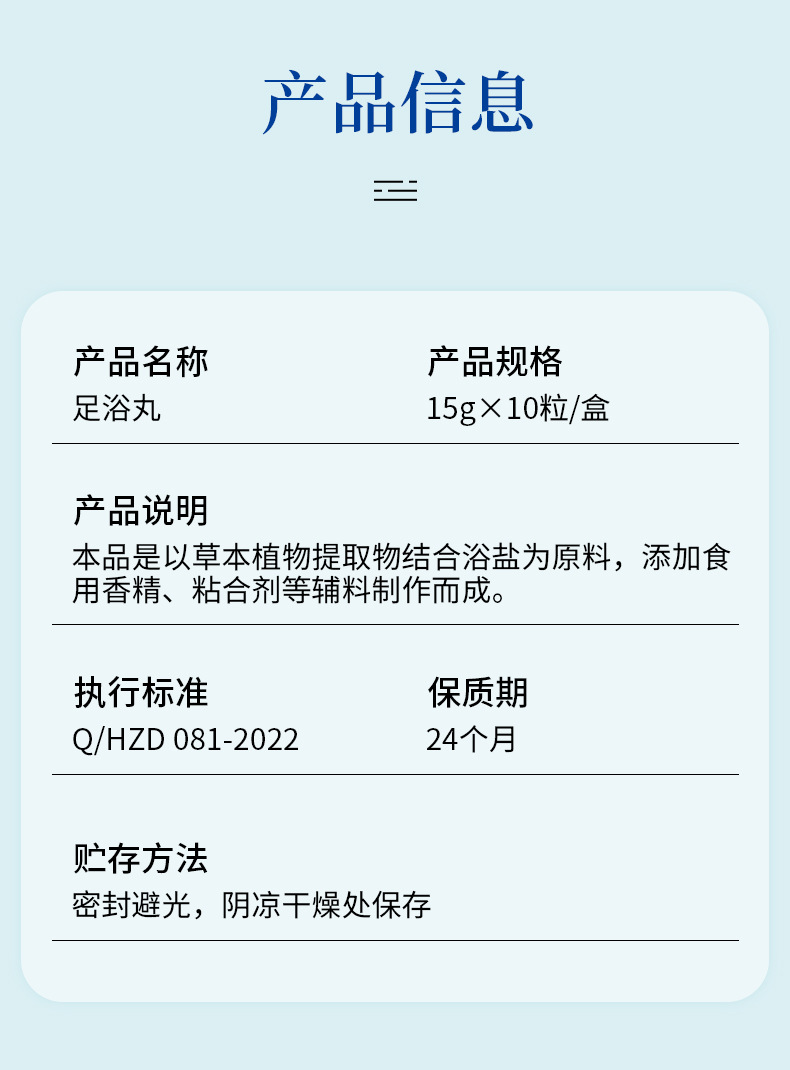 产品信息

产品名称
足浴丸

产品规格
15g×10粒/盒

产品说明
本品是以草本植物提取物结合浴盐为原料，添加食用香精、粘合剂等辅料制作而成。

执行标准
Q/HZD 081-2022

保质期
24个月

贮存方法
密封避光，阴凉干燥处保存