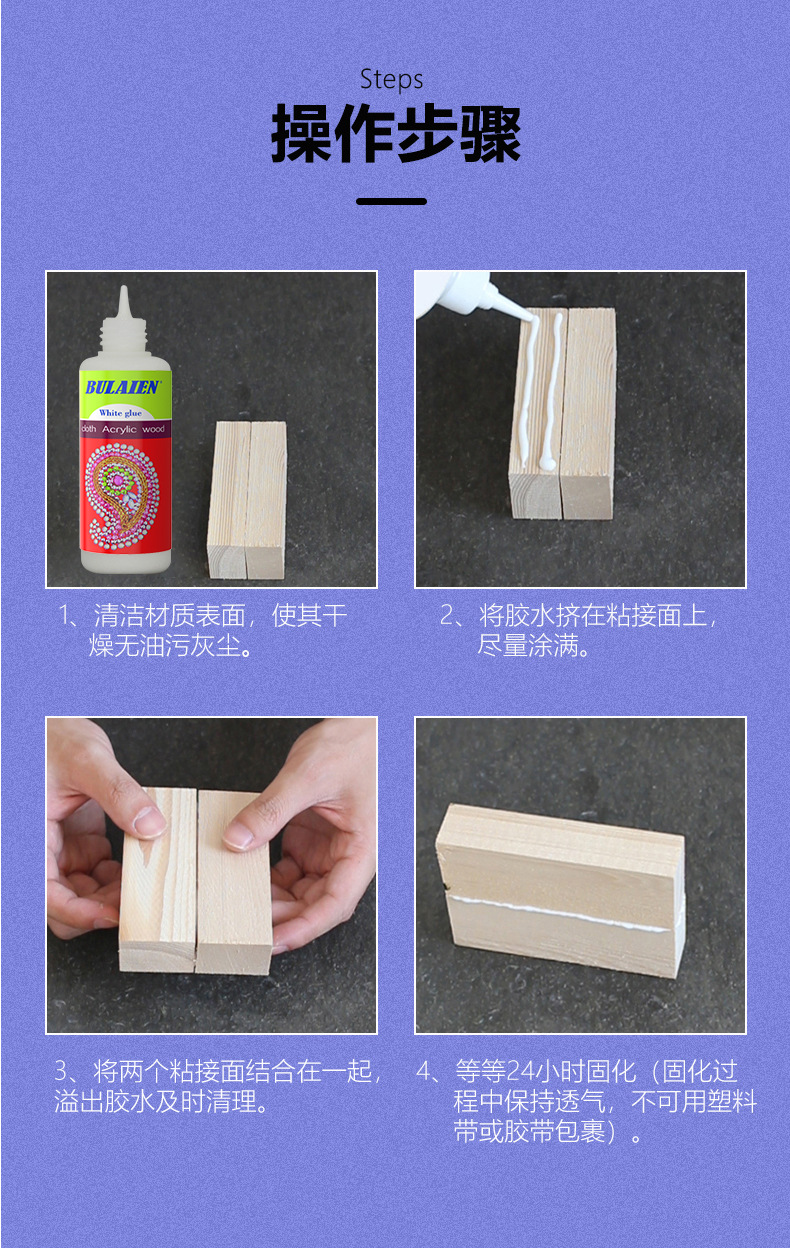 Steps
操作步骤

BULAIEN
White glue
cloth Acrylic wood

1、清洁材质表面，使其干燥无油污灰尘。

2、将胶水挤在粘接面上，尽量涂满。

3、将两个粘接面结合在一起，溢出胶水及时清理。

4、等等24小时固化（固化过程中保持透气，不可用塑料带或胶带包裹）。