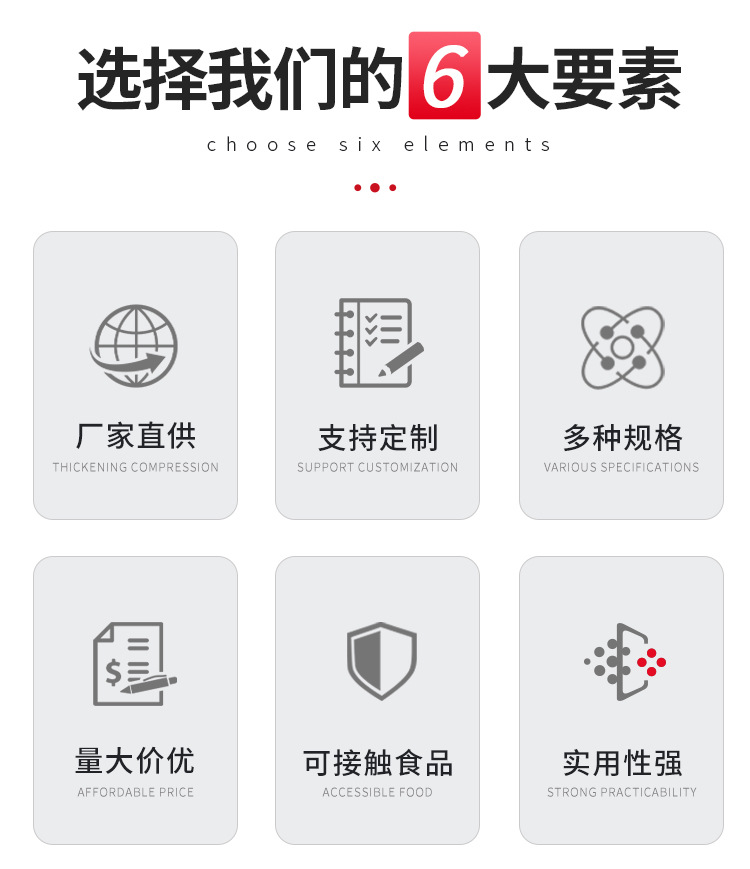 选择我们的6大要素

choose six elements

厂家直供
THICKENING COMPRESSION

支持定制
SUPPORT CUSTOMIZATION

多种规格
VARIOUS SPECIFICATIONS

量大价优
AFFORDABLE PRICE

可接触食品
ACCESSIBLE FOOD

实用性强
STRONG PRACTICABILITY