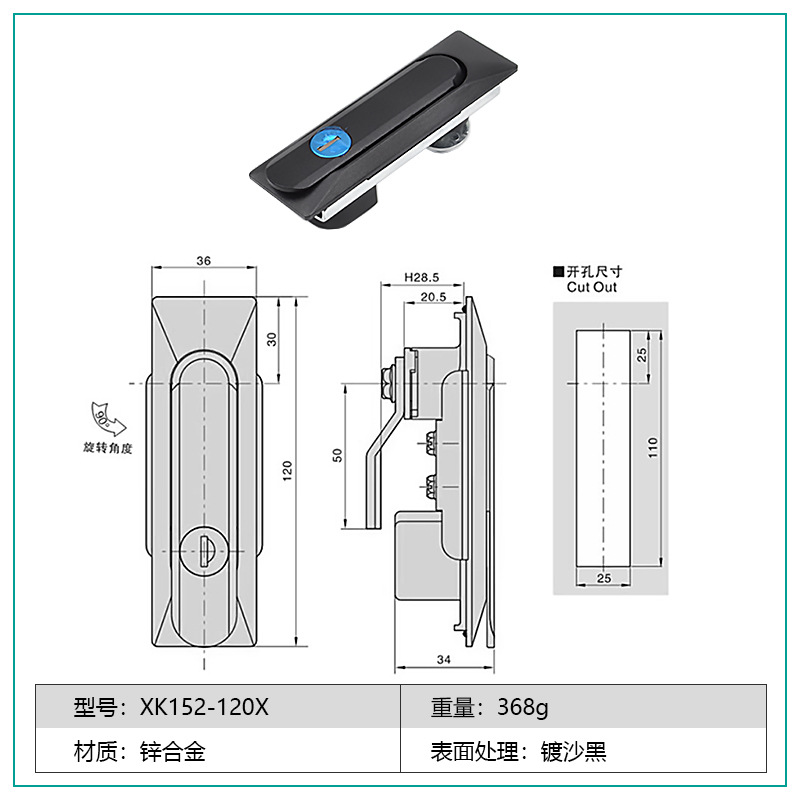 36

30

120

90°

旋转角度

H28.5

20.5

50

34

■开孔尺寸
Cut Out

25

110

25

| 型号：XK152-120X | 重量：368g |
|---|---|
| 材质：锌合金 | 表面处理：镀沙黑 |