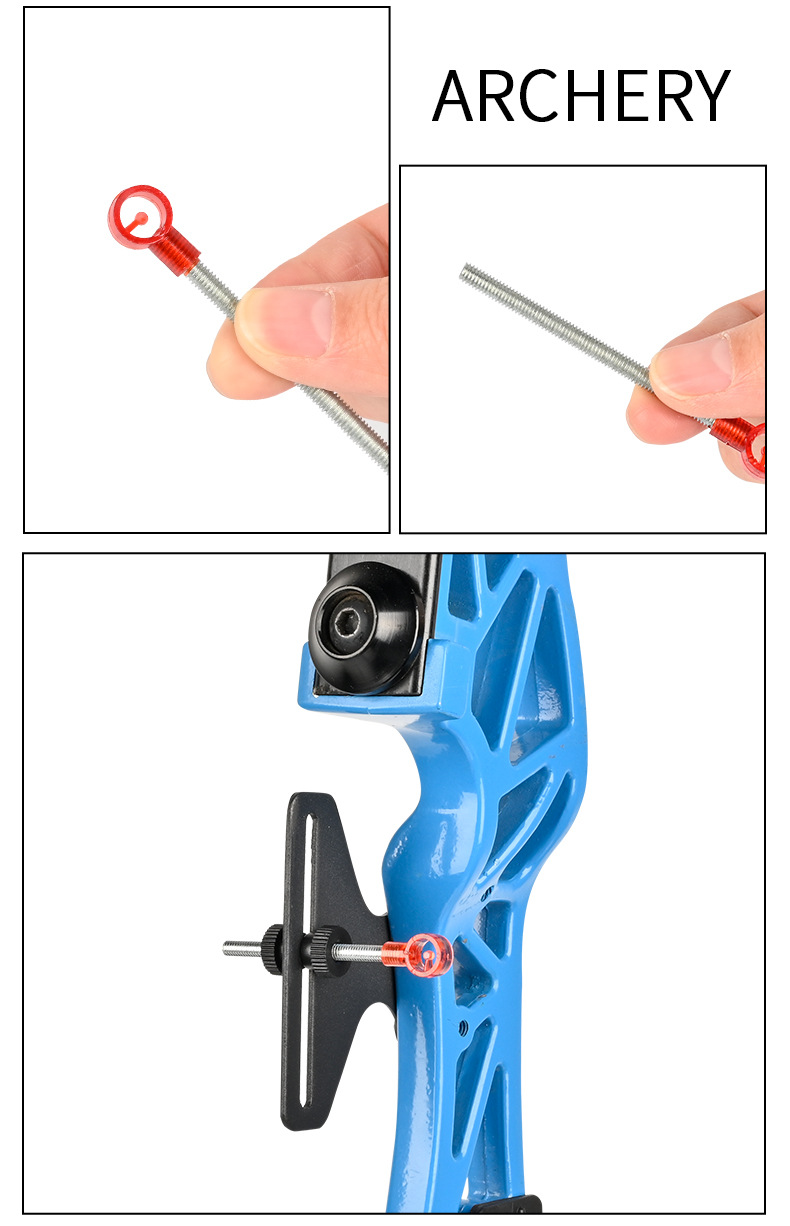 ARCHERY