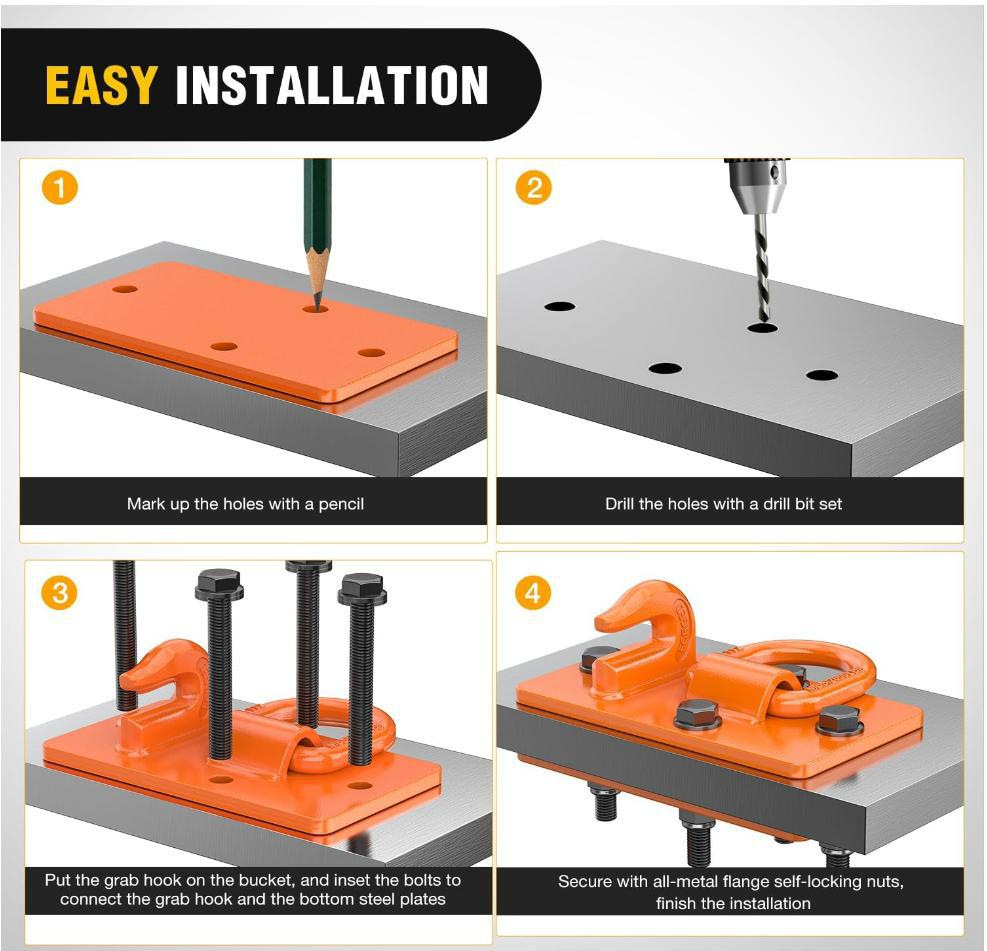 EASY INSTALLATION

1

Mark up the holes with a pencil

2

Drill the holes with a drill bit set

3

Put the grab hook on the bucket, and inset the bolts to connect the grab hook and the bottom steel plates

4

Secure with all-metal flange self-locking nuts, finish the installation