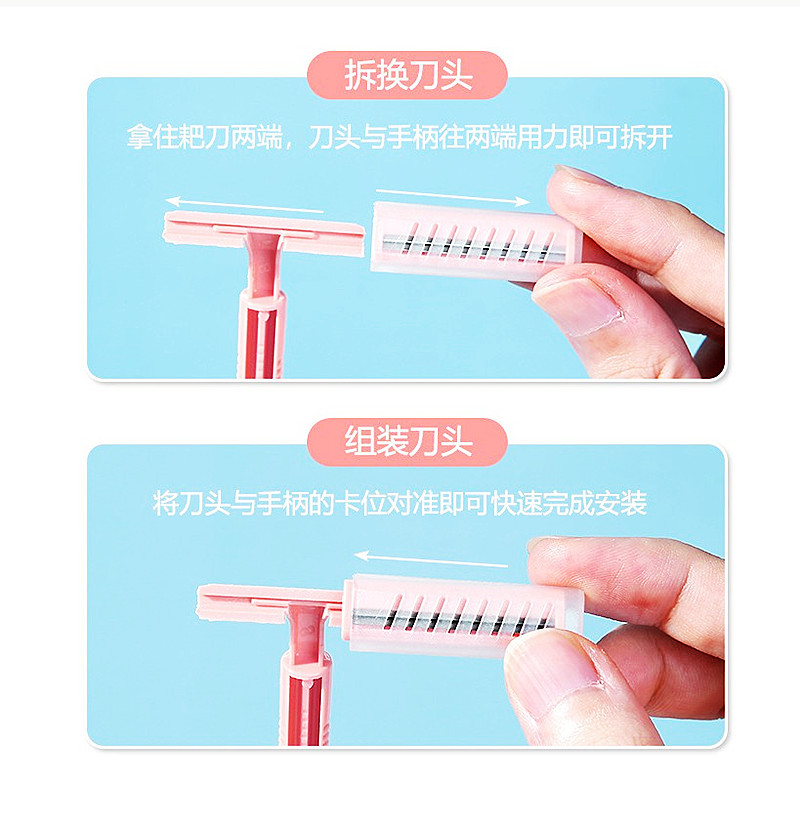 拆换刀头

拿住耙刀两端，刀头与手柄往两端用力即可拆开

组装刀头

将刀头与手柄的卡位对准即可快速完成安装