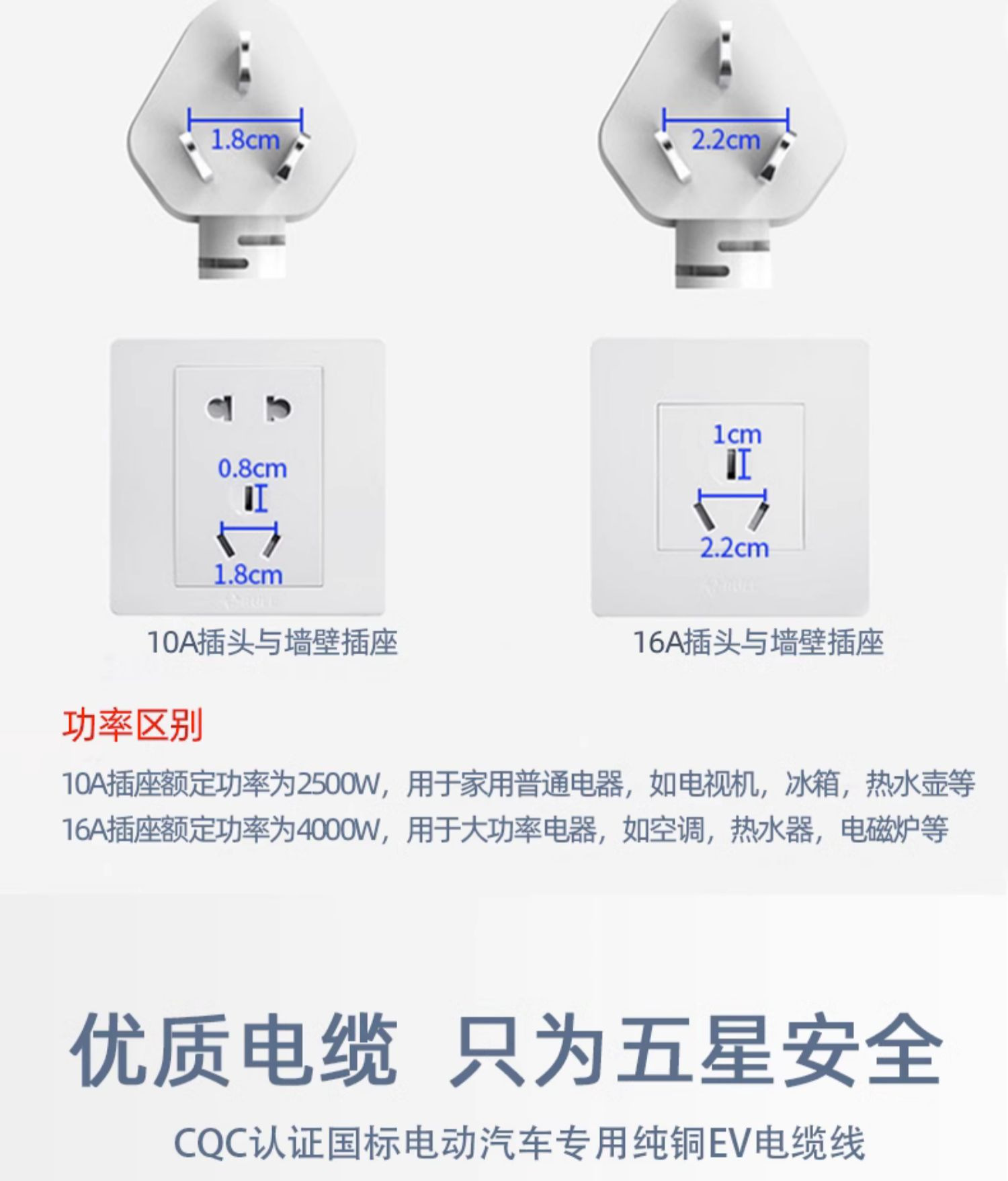 1.8cm

2.2cm

0.8cm

1.8cm

1cm

2.2cm

10A插头与墙壁插座

16A插头与墙壁插座

功率区别

10A插座额定功率为2500W，用于家用普通电器，如电视机，冰箱，热水壶等

16A插座额定功率为4000W，用于大功率电器，如空调，热水器，电磁炉等

优质电缆 只为五星安全

CQC认证国标电动汽车专用纯铜EV电缆线