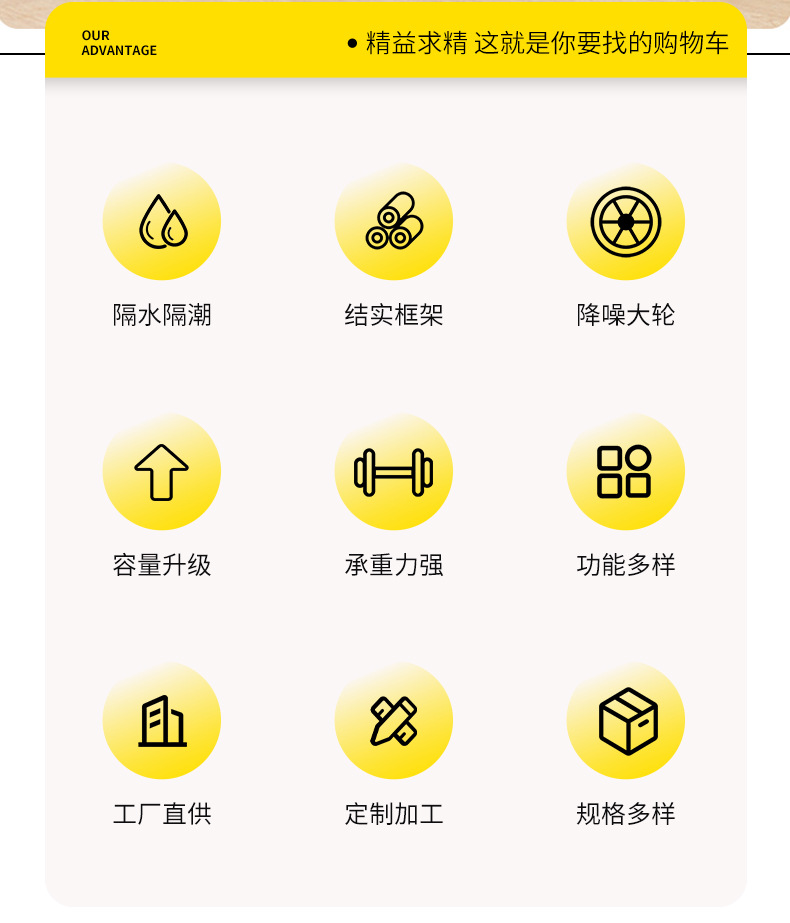 OUR
ADVANTAGE

• 精益求精 这就是你要找的购物车

隔水隔潮

结实框架

降噪大轮

容量升级

承重力强

功能多样

工厂直供

定制加工

规格多样