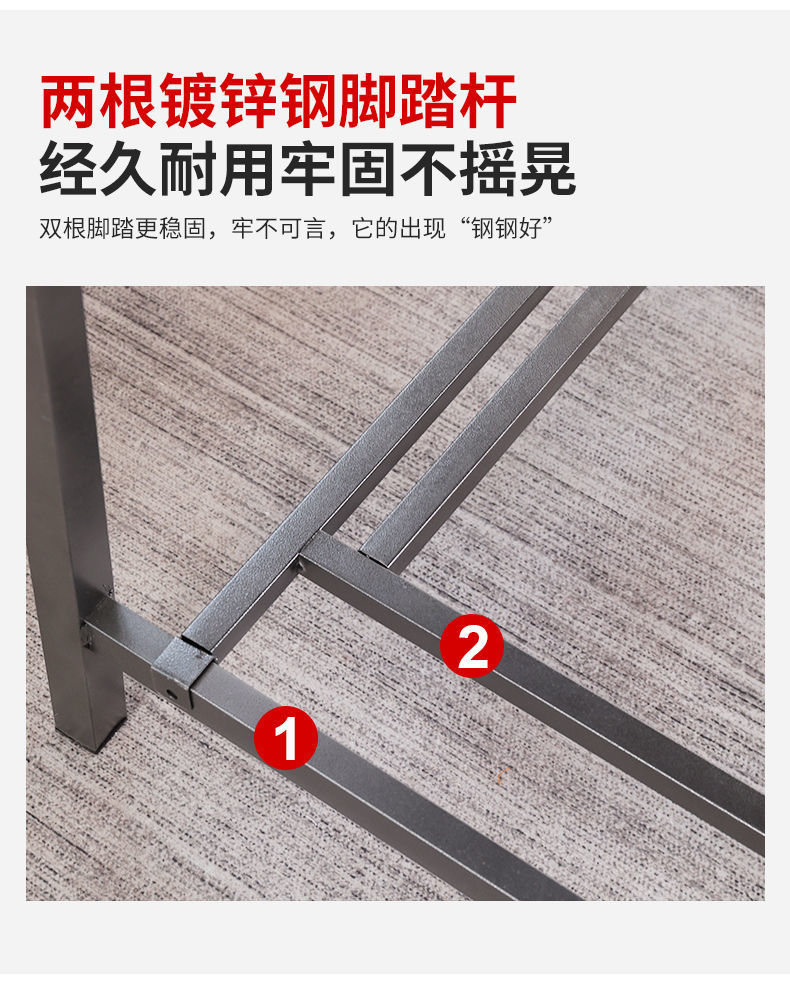 两根镀锌钢脚踏杆
经久耐用牢固不摇晃

双根脚踏更稳固，牢不可言，它的出现“钢钢好”

2

1