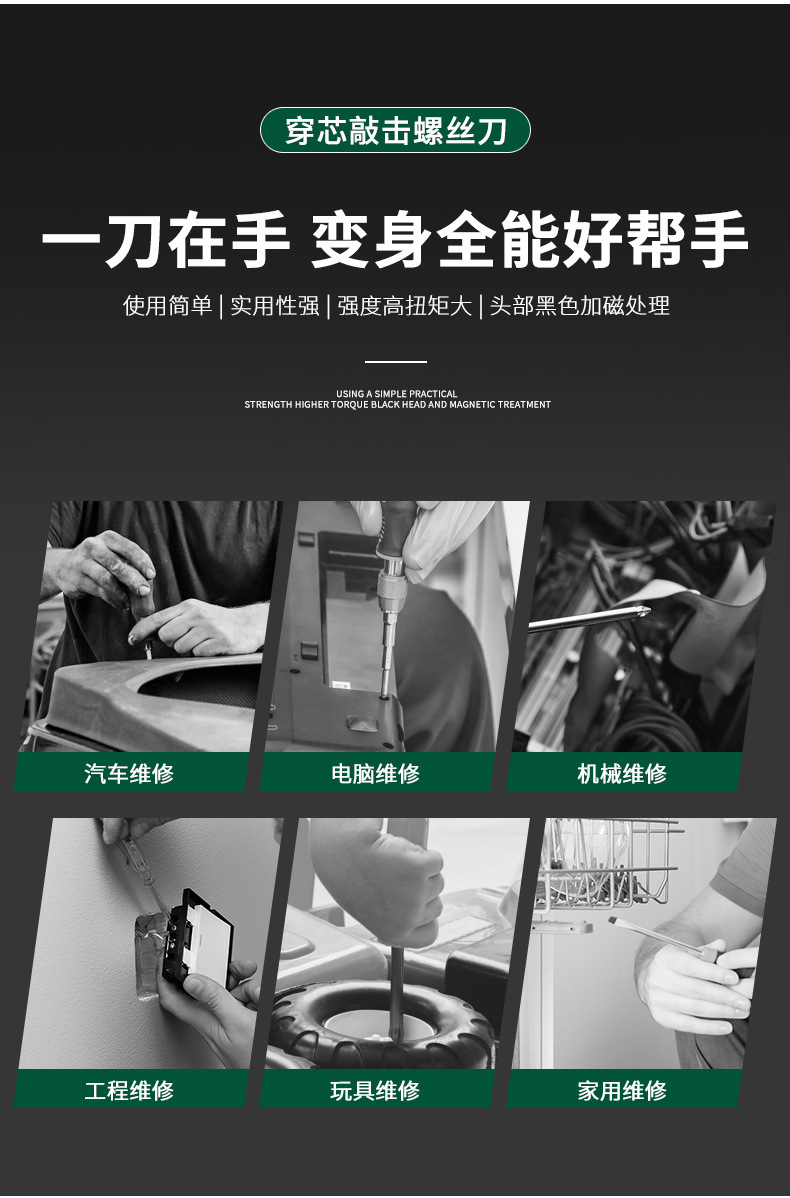 穿芯敲击螺丝刀

一刀在手 变身全能好帮手

使用简单 | 实用性强 | 强度高扭矩大 | 头部黑色加磁处理

USING A SIMPLE PRACTICAL
STRENGTH HIGHER TORQUE BLACK HEAD AND MAGNETIC TREATMENT

汽车维修

电脑维修

机械维修

工程维修

玩具维修

家用维修