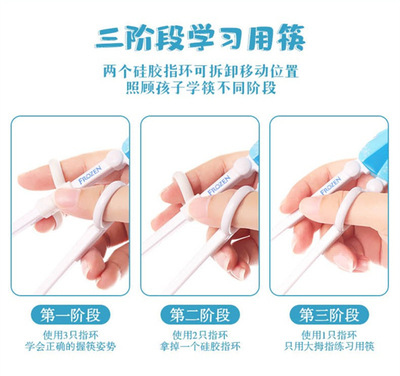 三阶段学习用筷

两个硅胶指环可拆卸移动位置
照顾孩子学筷不同阶段

FROZEN

FROZEN

FROZEN

第一阶段
使用3只指环
学会正确的握筷姿势

第二阶段
使用2只指环
拿掉一个硅胶指环

第三阶段
使用1只指环
只用大拇指练习用筷