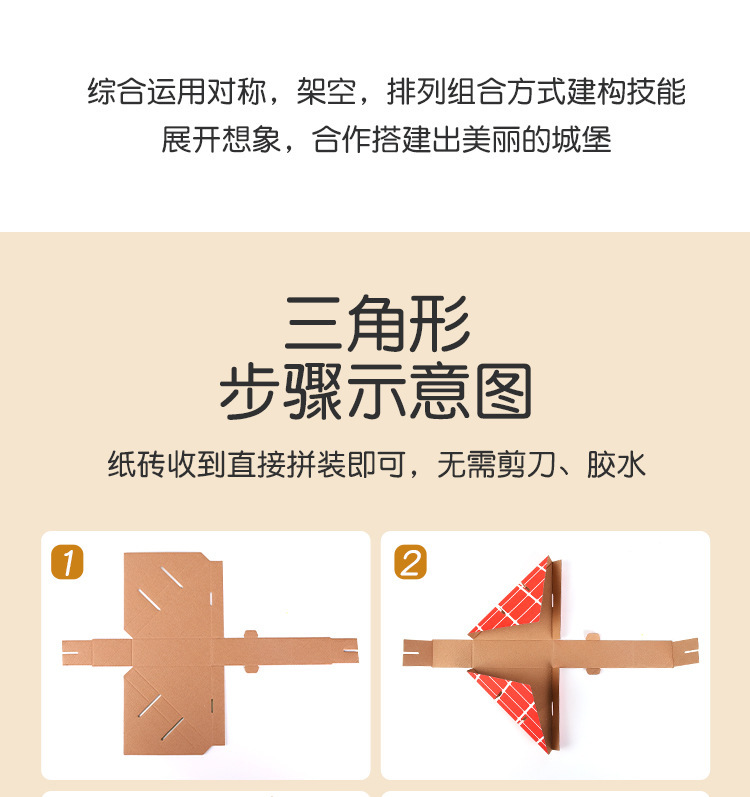 综合运用对称，架空，排列组合方式建构技能
展开想象，合作搭建出美丽的城堡

三角形
步骤示意图

纸砖收到直接拼装即可，无需剪刀、胶水

1

2