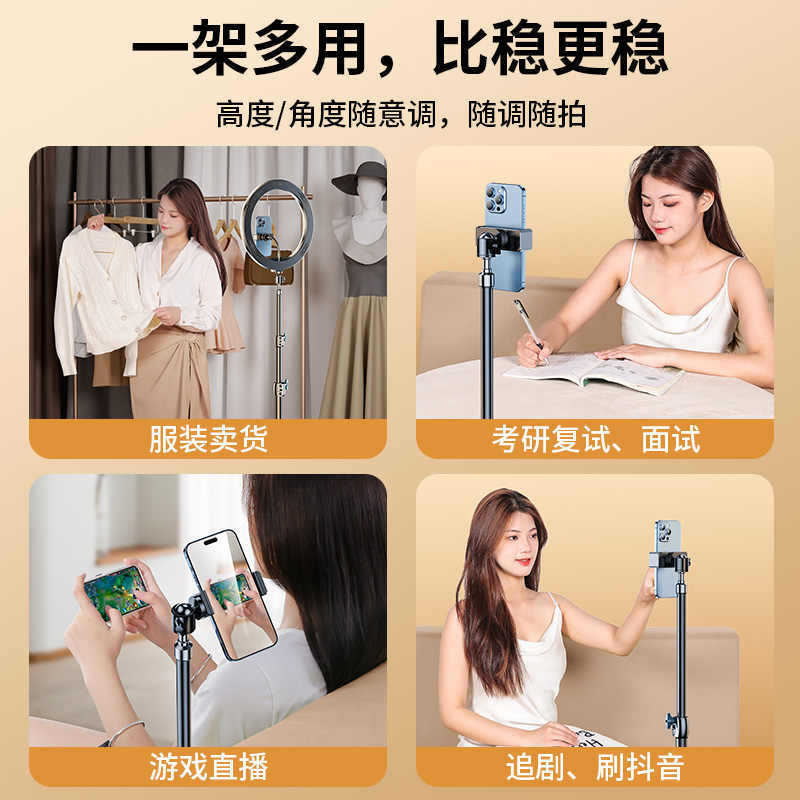 一架多用，比稳更稳

高度/角度随意调，随调随拍

服装卖货

考研复试、面试

游戏直播

追剧、刷抖音