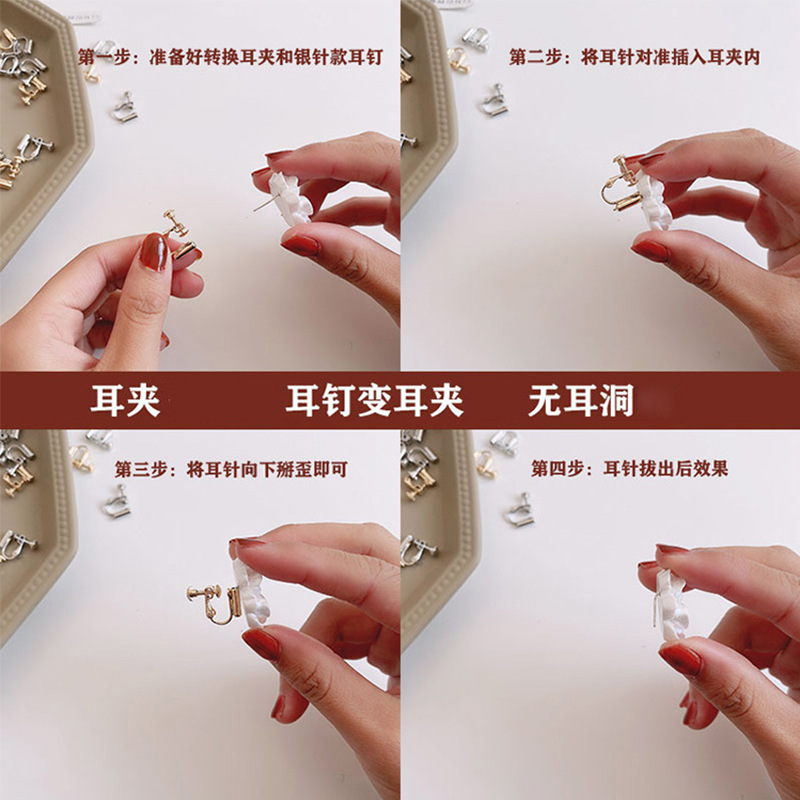 第一步：准备好转换耳夹和银针款耳钉

第二步：将耳针对准插入耳夹内

耳夹　耳钉变耳夹　无耳洞

第三步：将耳针向下掰歪即可

第四步：耳针拔出后效果