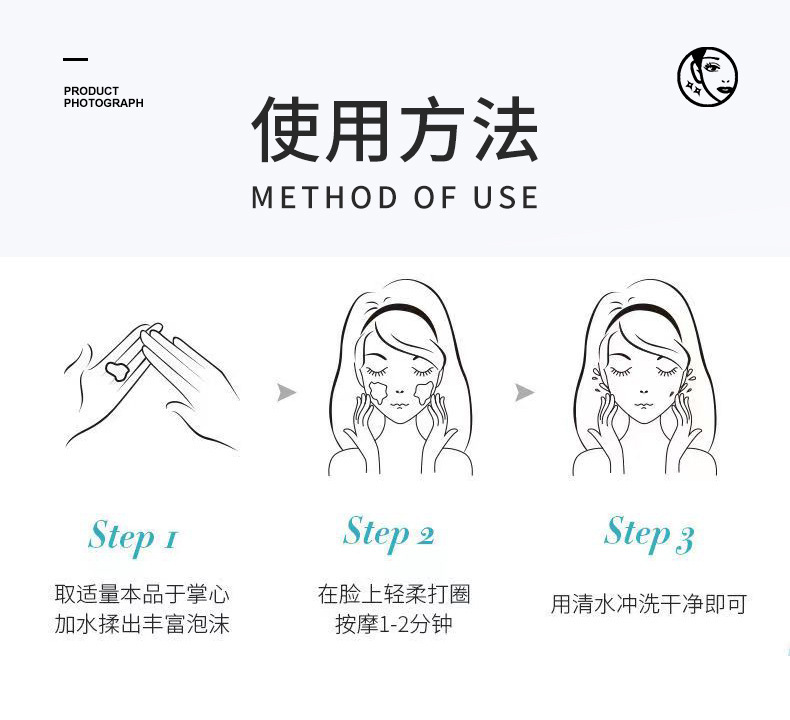 PRODUCT
PHOTOGRAPH

使用方法

METHOD OF USE

Step 1

取适量本品于掌心
加水揉出丰富泡沫

Step 2

在脸上轻柔打圈
按摩1-2分钟

Step 3

用清水冲洗干净即可