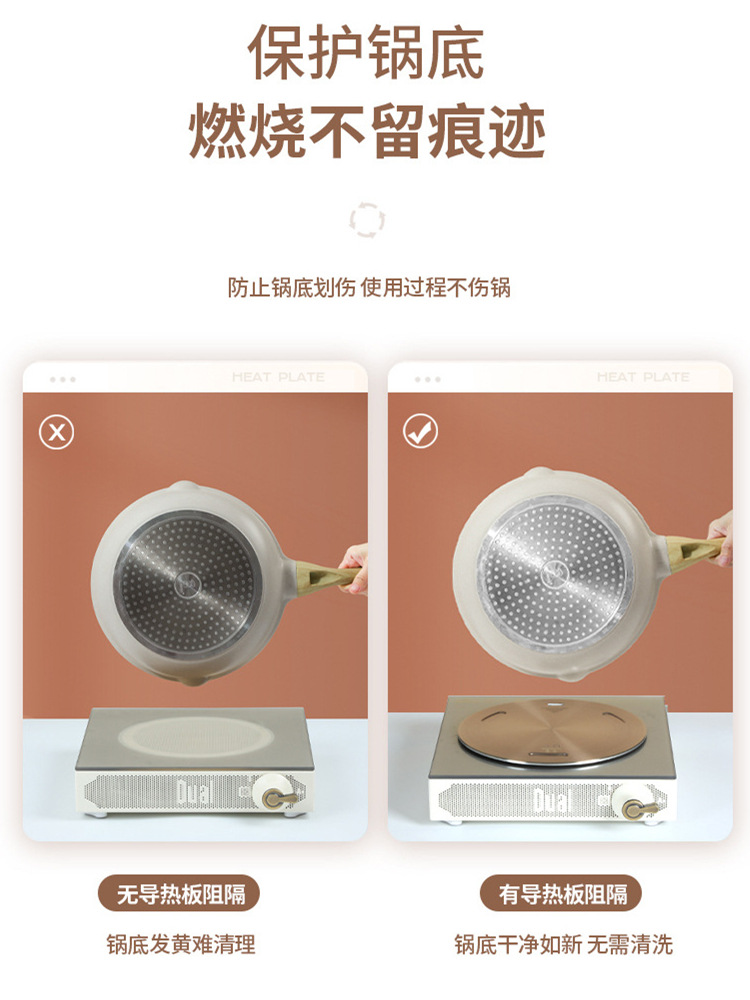 保护锅底
燃烧不留痕迹

防止锅底划伤 使用过程不伤锅

HEAT PLATE

Dual

无导热板阻隔

锅底发黄难清理

HEAT PLATE

Dual

有导热板阻隔

锅底干净如新 无需清洗