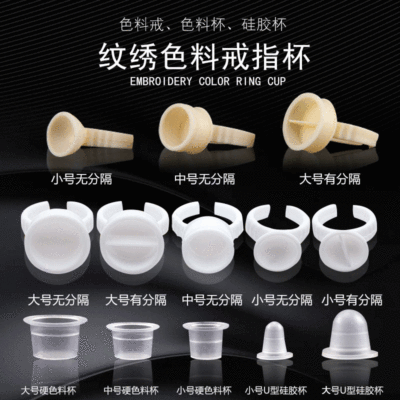 色料戒、色料杯、硅胶杯

纹绣色料戒指杯

EMBROIDERY COLOR RING CUP

小号无分隔 中号无分隔 大号有分隔

大号无分隔 大号有分隔 中号无分隔 小号无分隔 小号有分隔

大号硬色料杯 中号硬色料杯 小号硬色料杯 小号U型硅胶杯 大号U型硅胶杯