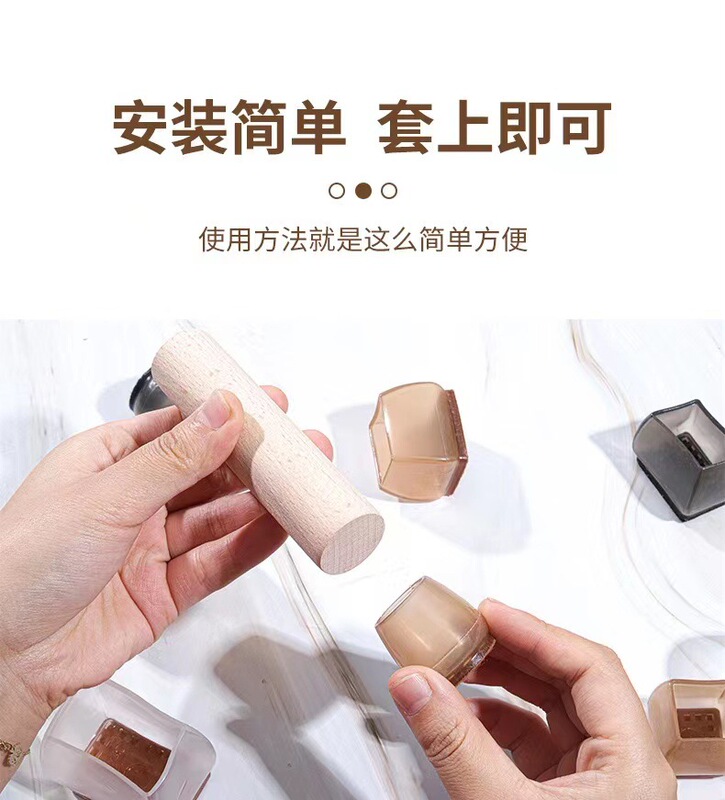 安装简单 套上即可

使用方法就是这么简单方便