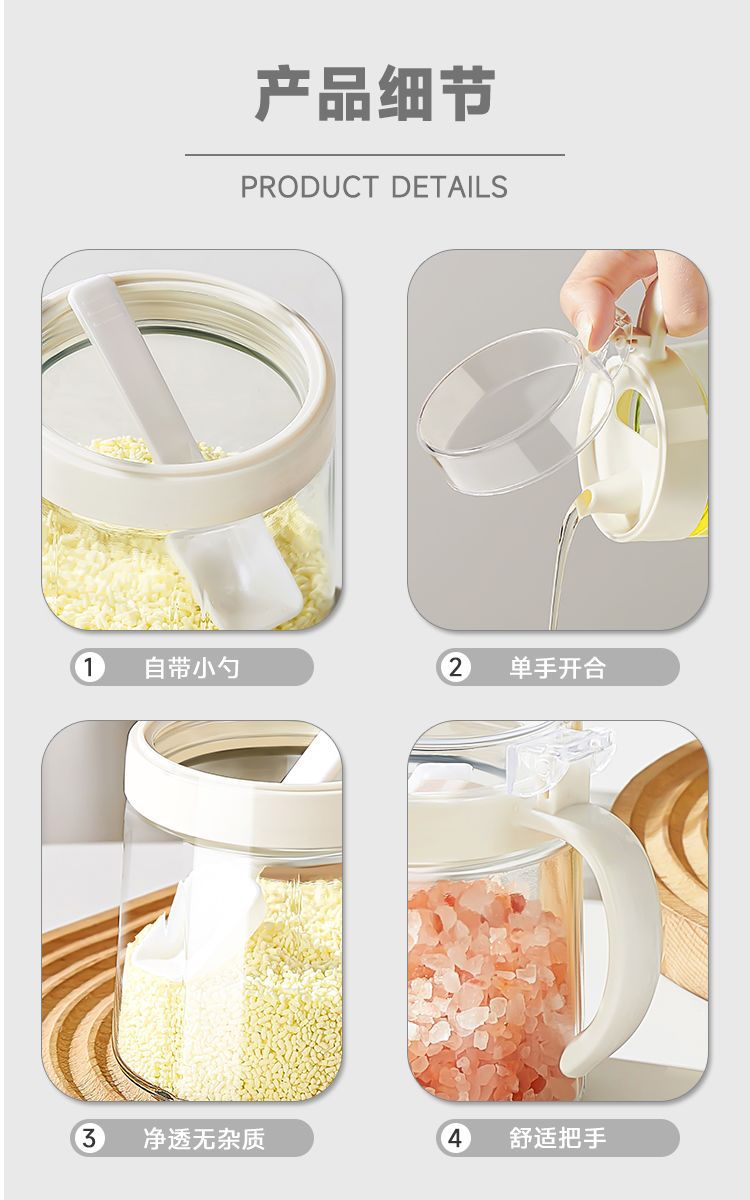 产品细节

PRODUCT DETAILS

1 自带小勺

2 单手开合

3 净透无杂质

4 舒适把手