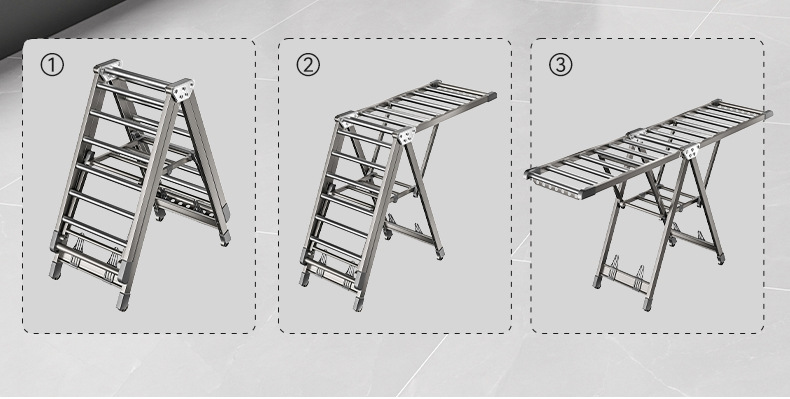 ①

②

③