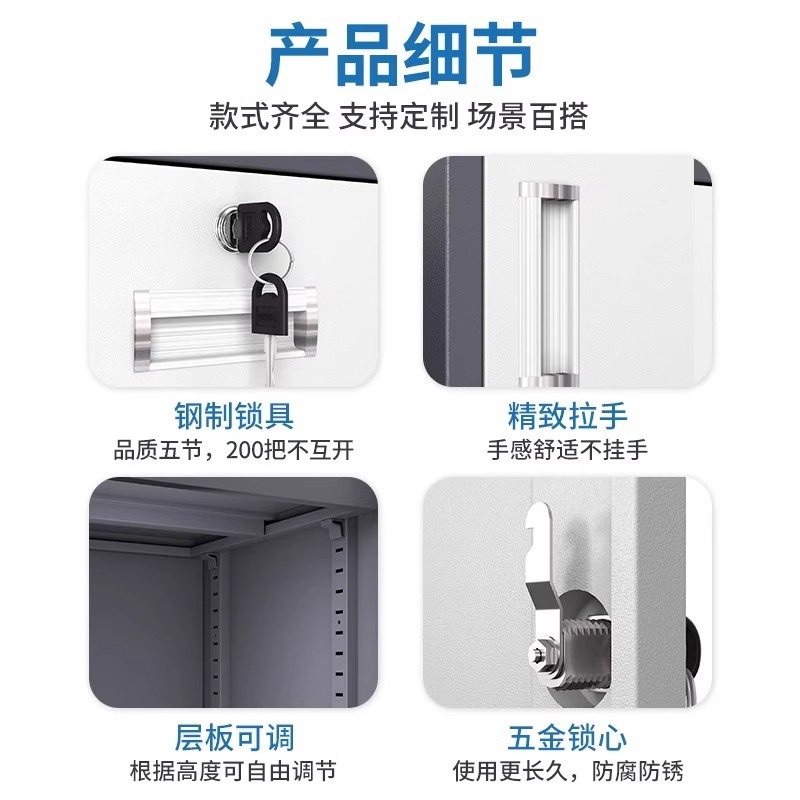 产品细节

款式齐全 支持定制 场景百搭

钢制锁具
品质五节，200把不互开

精致拉手
手感舒适不挂手

层板可调
根据高度可自由调节

五金锁心
使用更长久，防腐防锈