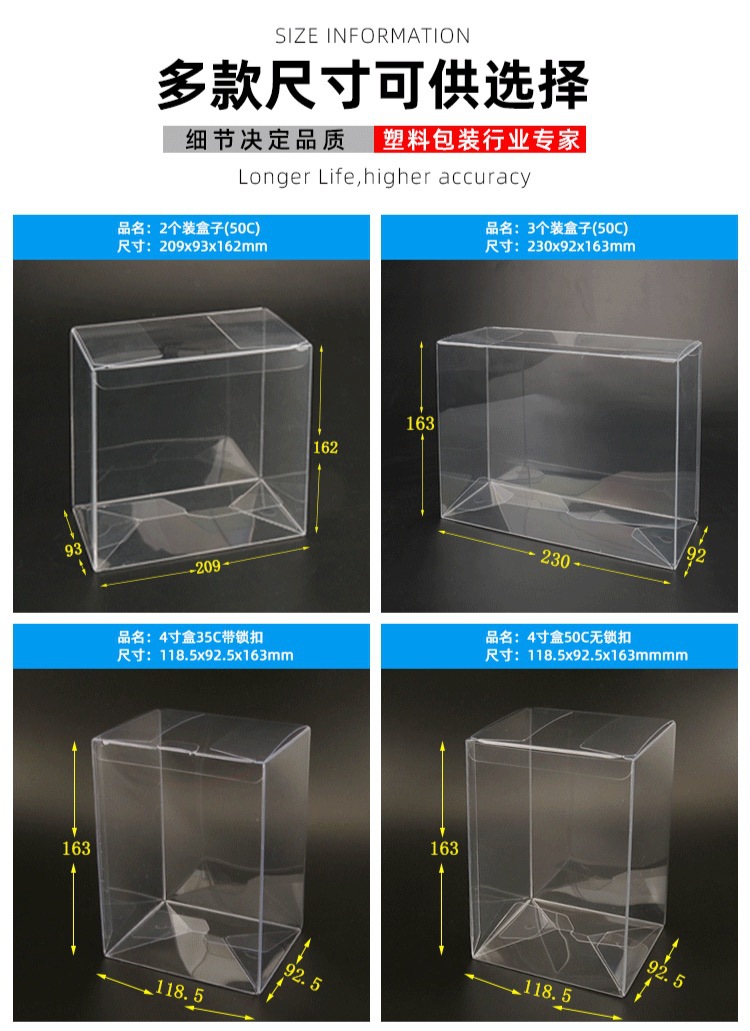 SIZE INFORMATION

多款尺寸可供选择

细节决定品质 塑料包装行业专家

Longer Life,higher accuracy

品名：2个装盒子(50C)
尺寸：209x93x162mm

162
93
209

品名：3个装盒子(50C)
尺寸：230x92x163mm

163
230
92

品名：4寸盒35C带锁扣
尺寸：118.5x92.5x163mm

163
118.5
92.5

品名：4寸盒50C无锁扣
尺寸：118.5x92.5x163mmmm

163
118.5
92.5