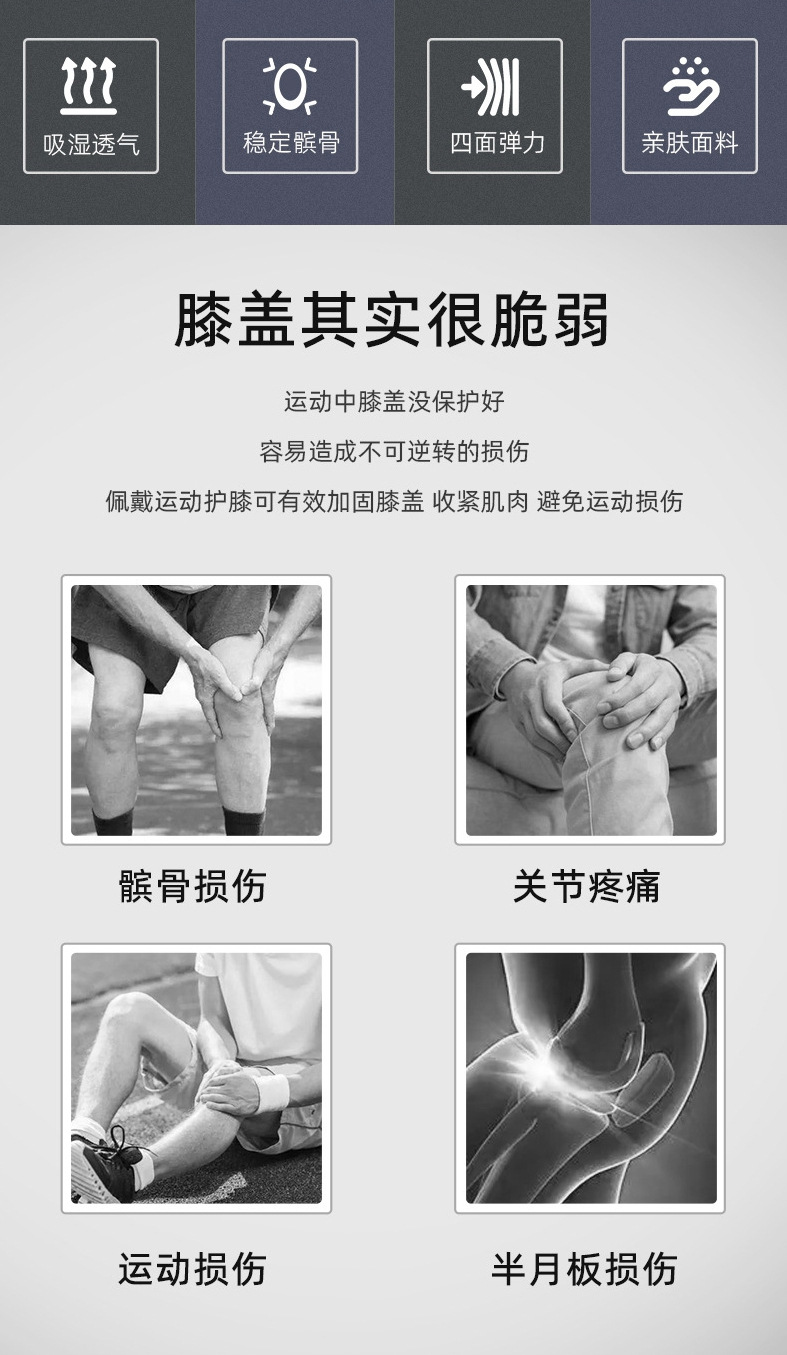 吸湿透气

稳定髌骨

四面弹力

亲肤面料

膝盖其实很脆弱

运动中膝盖没保护好

容易造成不可逆转的损伤

佩戴运动护膝可有效加固膝盖 收紧肌肉 避免运动损伤

髌骨损伤

关节疼痛

运动损伤

半月板损伤