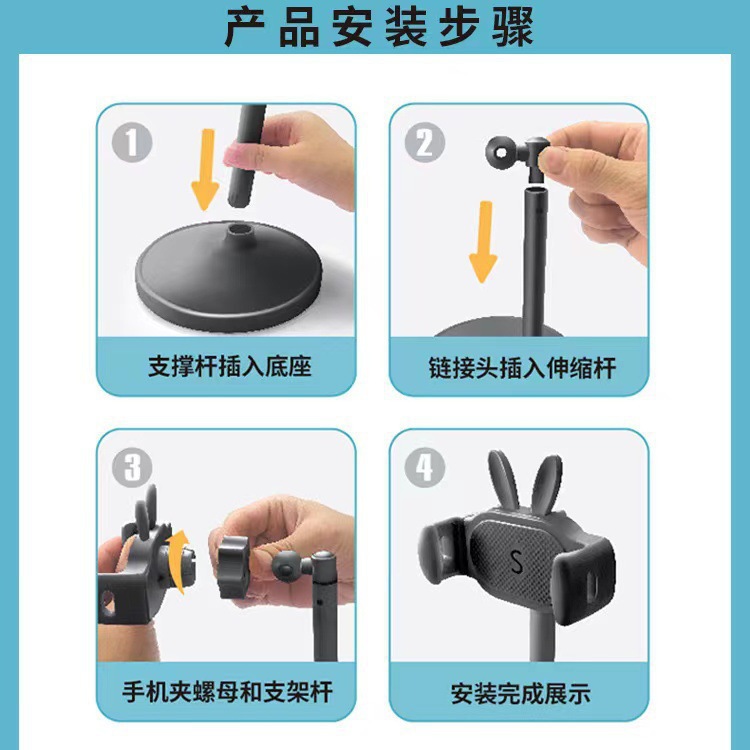 产品安装步骤

1

支撑杆插入底座

2

链接头插入伸缩杆

3

手机夹螺母和支架杆

4

S

安装完成展示