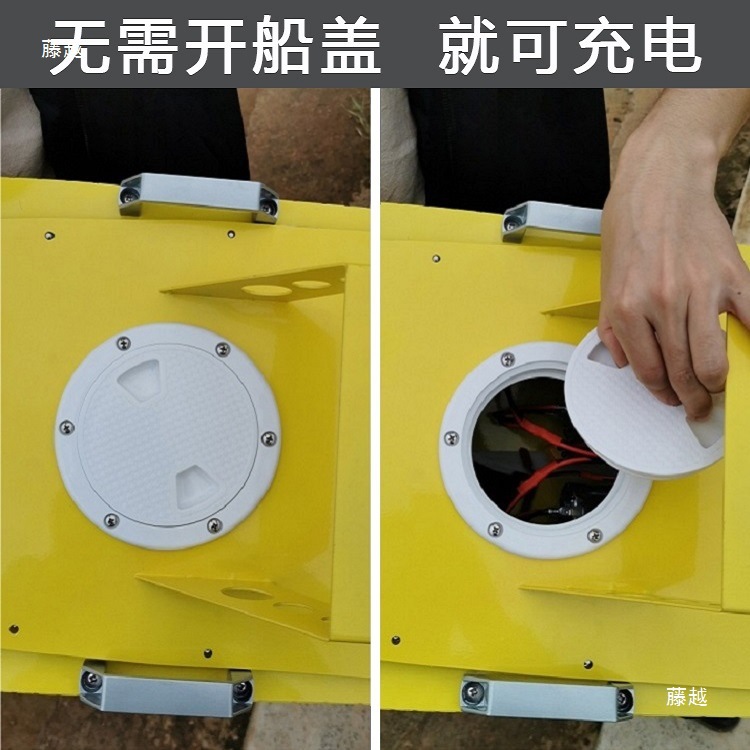 藤越
无需开船盖 就可充电

藤越