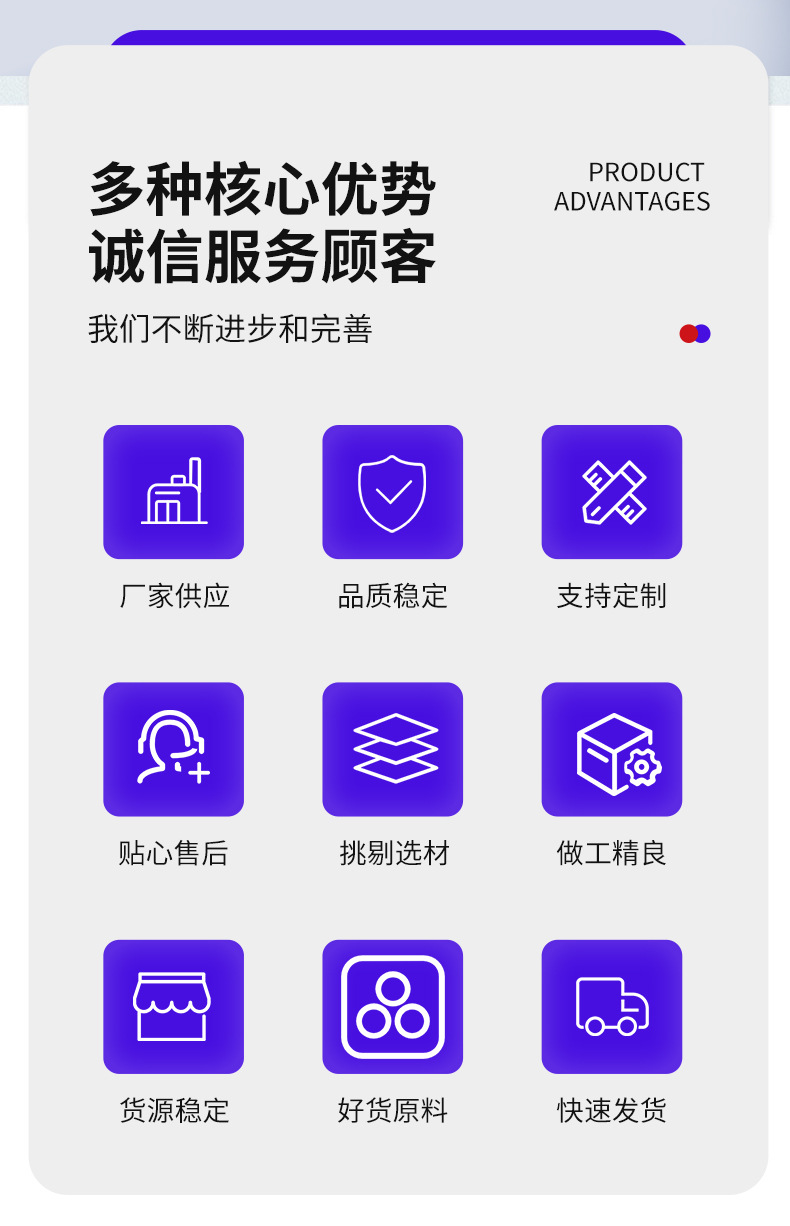 多种核心优势
诚信服务顾客

PRODUCT
ADVANTAGES

我们不断进步和完善

厂家供应

品质稳定

支持定制

贴心售后

挑剔选材

做工精良

货源稳定

好货原料

快速发货