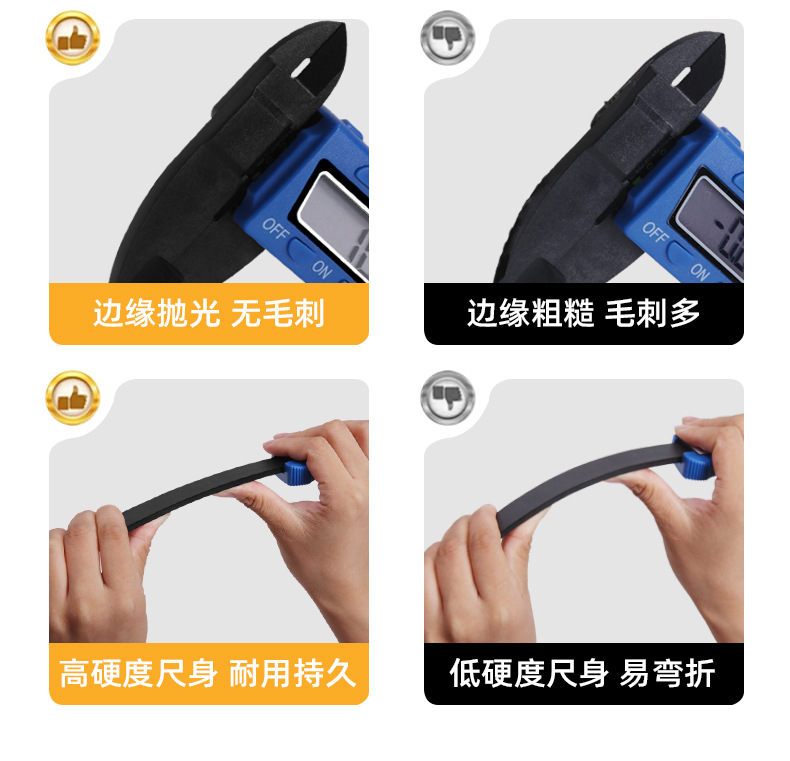 OFF
ON
边缘抛光 无毛刺

OFF
ON
边缘粗糙 毛刺多

高硬度尺身 耐用持久

低硬度尺身 易弯折