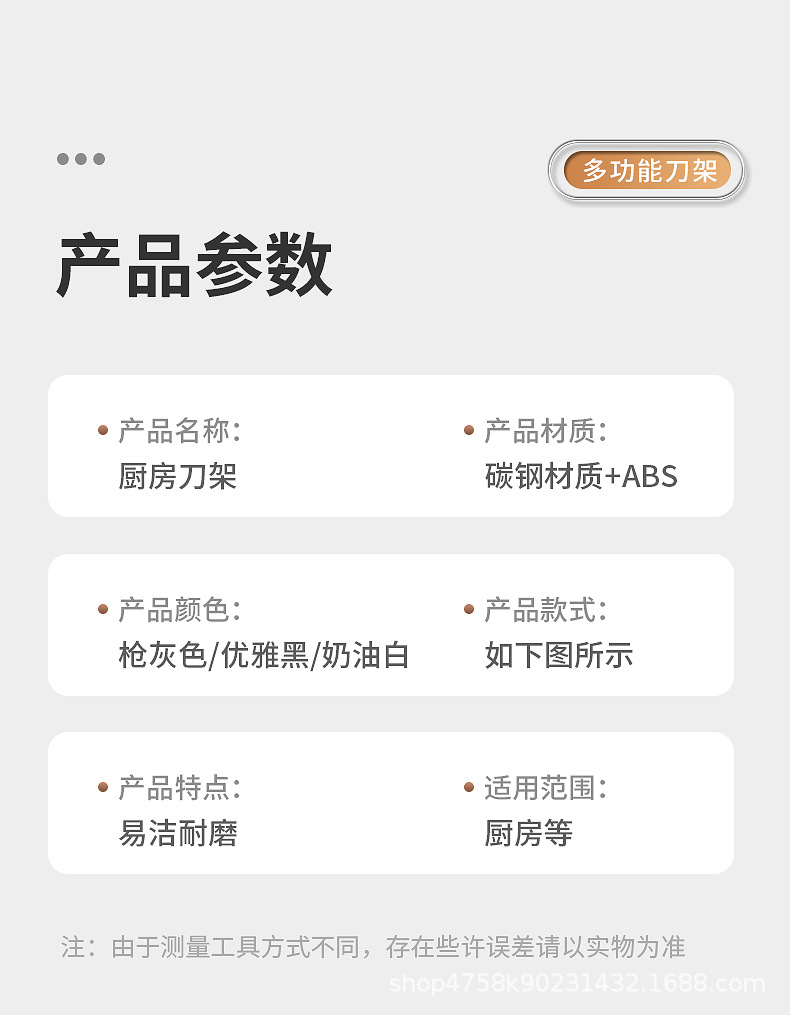 多功能刀架

产品参数

• 产品名称:
厨房刀架

• 产品材质:
碳钢材质+ABS

• 产品颜色:
枪灰色/优雅黑/奶油白

• 产品款式:
如下图所示

• 产品特点:
易洁耐磨

• 适用范围:
厨房等

注：由于测量工具方式不同，存在些许误差请以实物为准

shop4758k90231432.1688.com