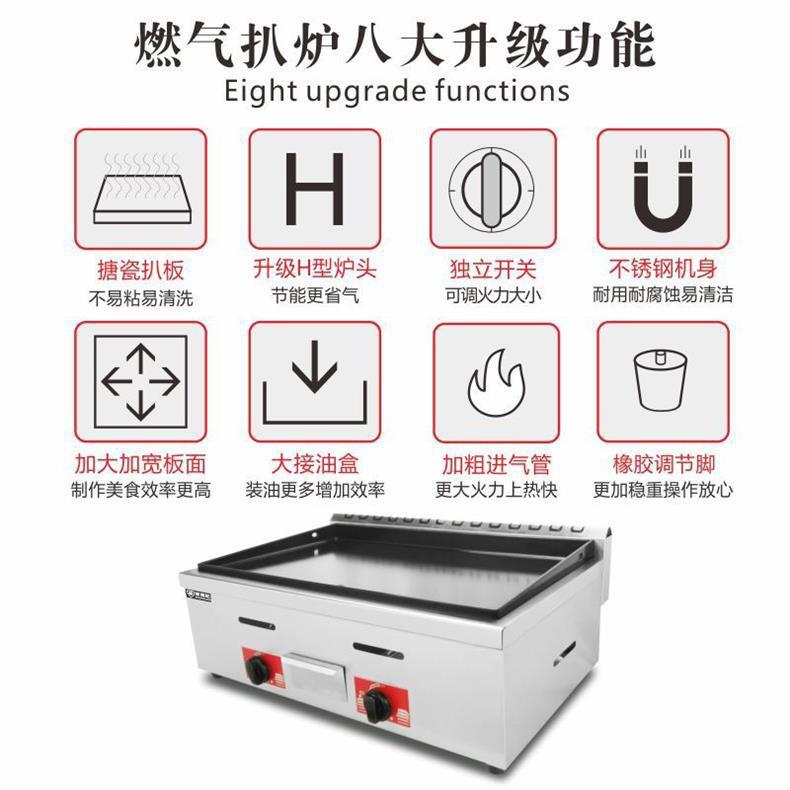 燃气扒炉八大升级功能
Eight upgrade functions

H

搪瓷扒板
不易粘易清洗

升级H型炉头
节能更省气

独立开关
可调火力大小

不锈钢机身
耐用耐腐蚀易清洁

加大加宽板面
制作美食效率更高

大接油盒
装油更多增加效率

加粗进气管
更大火力上热快

橡胶调节脚
更加稳重操作放心