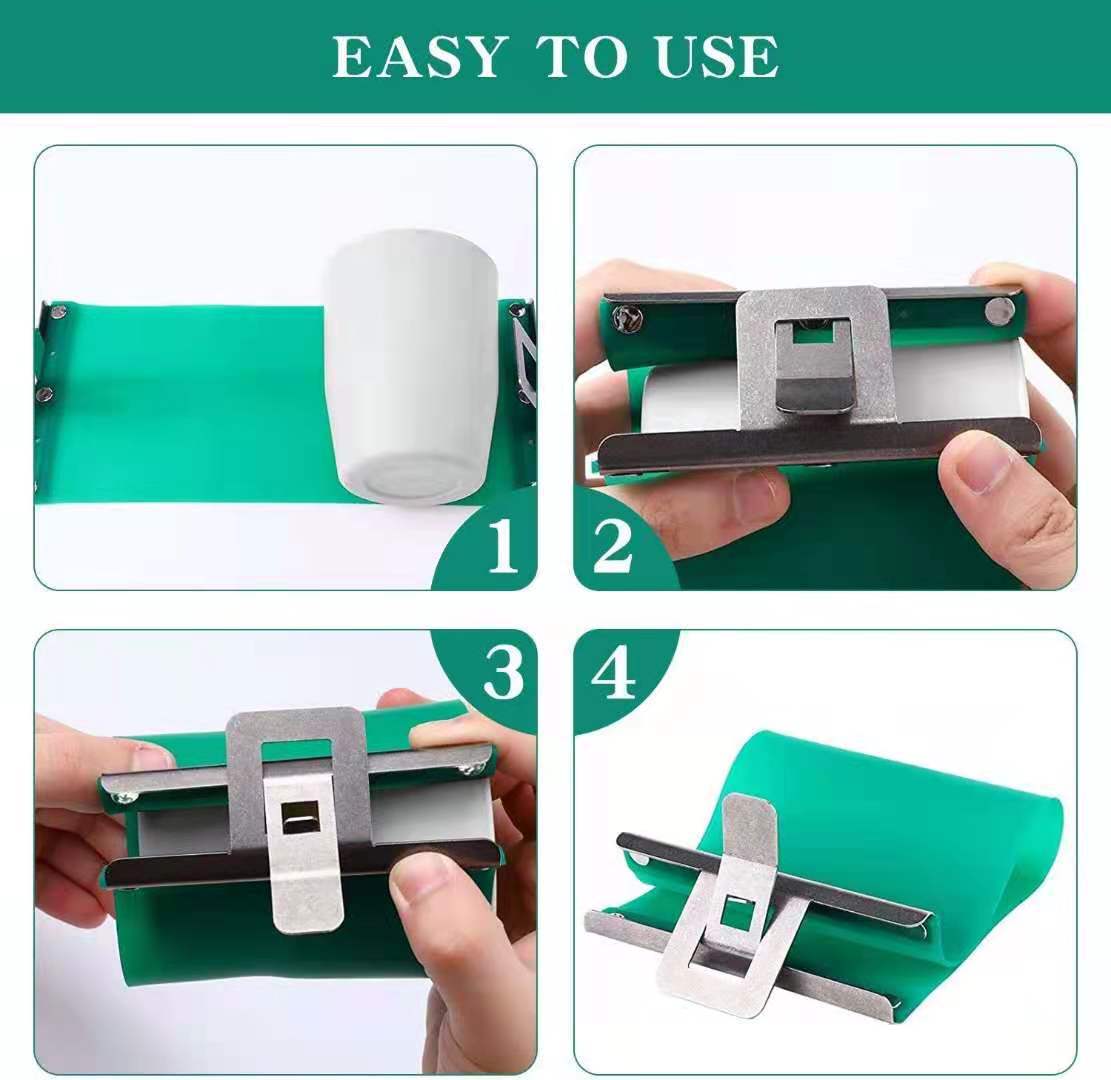 EASY TO USE

1

2

3

4