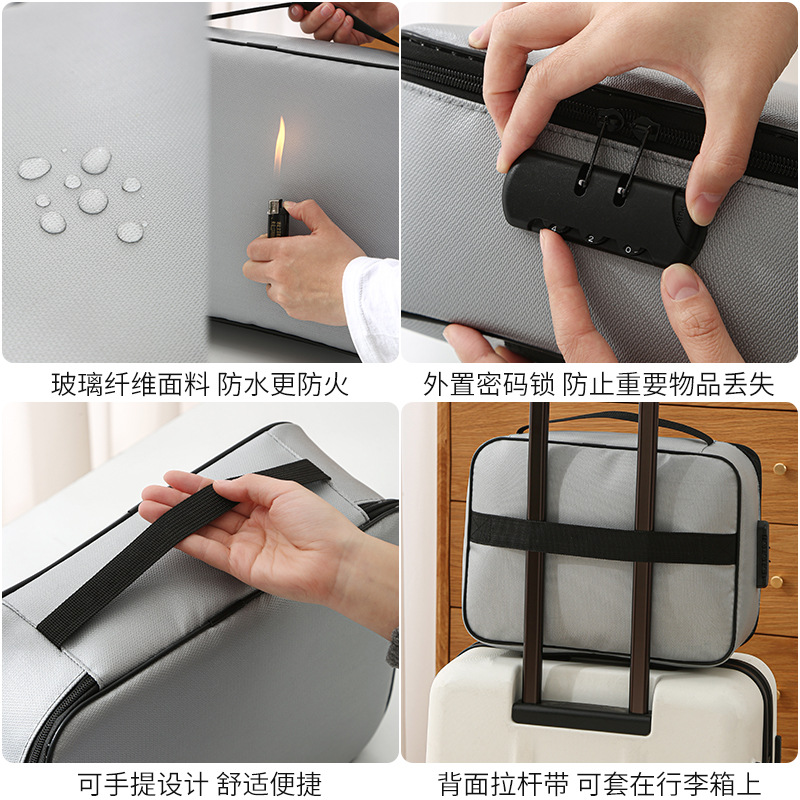 玻璃纤维面料 防水更防火

外置密码锁 防止重要物品丢失

可手提设计 舒适便捷

背面拉杆带 可套在行李箱上