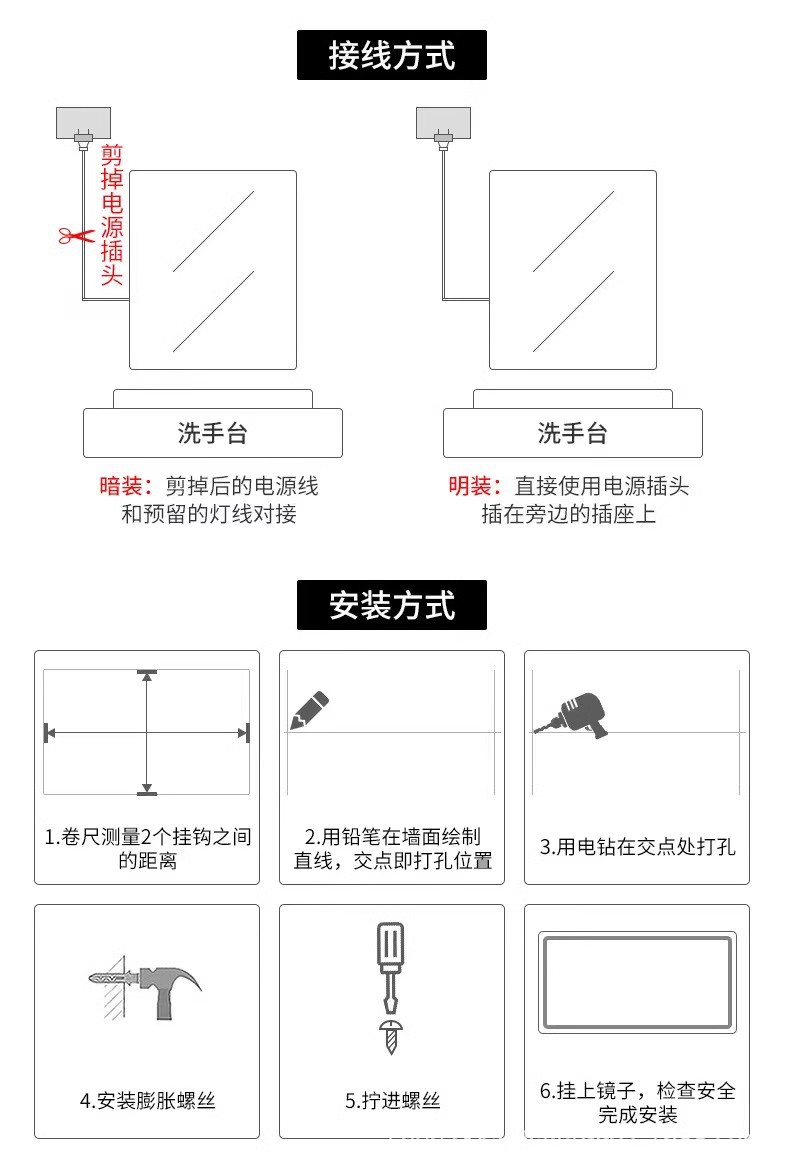 接线方式

剪掉电源插头

洗手台

暗装：剪掉后的电源线和预留的灯线对接

洗手台

明装：直接使用电源插头插在旁边的插座上

安装方式

1.卷尺测量2个挂钩之间的距离

2.用铅笔在墙面绘制直线，交点即打孔位置

3.用电钻在交点处打孔

4.安装膨胀螺丝

5.拧进螺丝

6.挂上镜子，检查安全完成安装