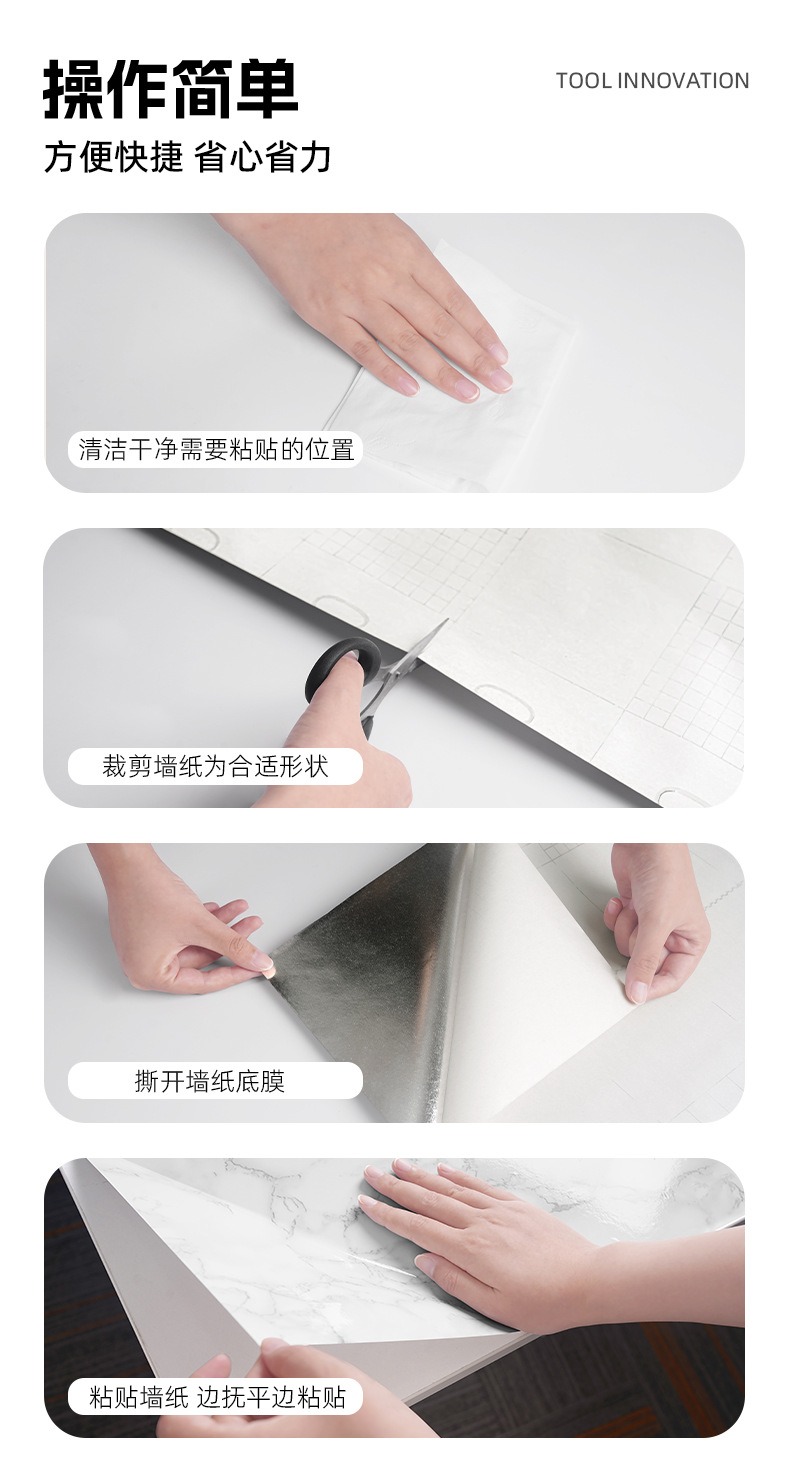 操作简单

TOOL INNOVATION

方便快捷 省心省力

清洁干净需要粘贴的位置

裁剪墙纸为合适形状

撕开墙纸底膜

粘贴墙纸 边抚平边粘贴