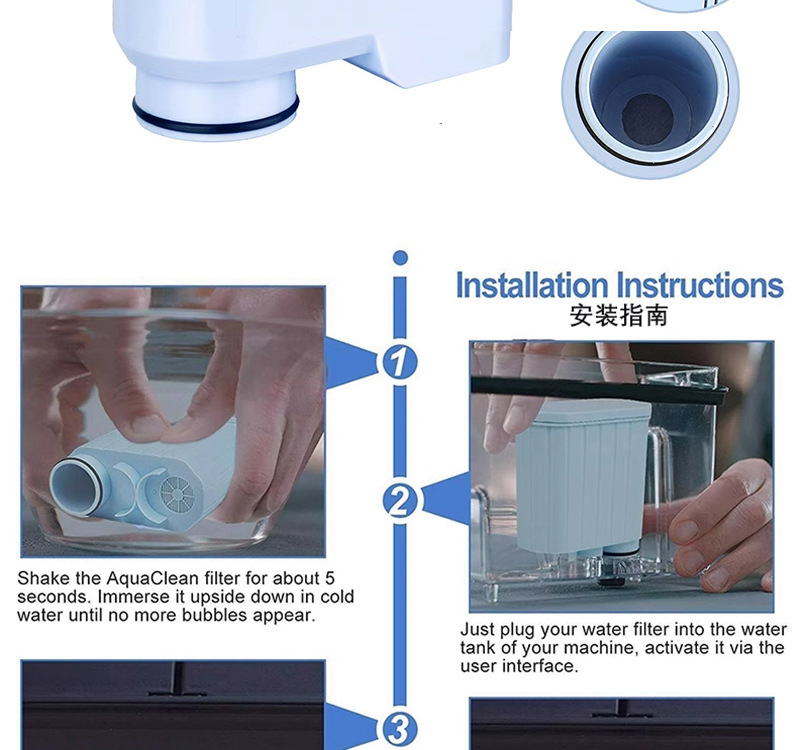 Installation Instructions
安装指南

1

Shake the AquaClean filter for about 5 seconds. Immerse it upside down in cold water until no more bubbles appear.

2

Just plug your water filter into the water tank of your machine, activate it via the user interface.

3