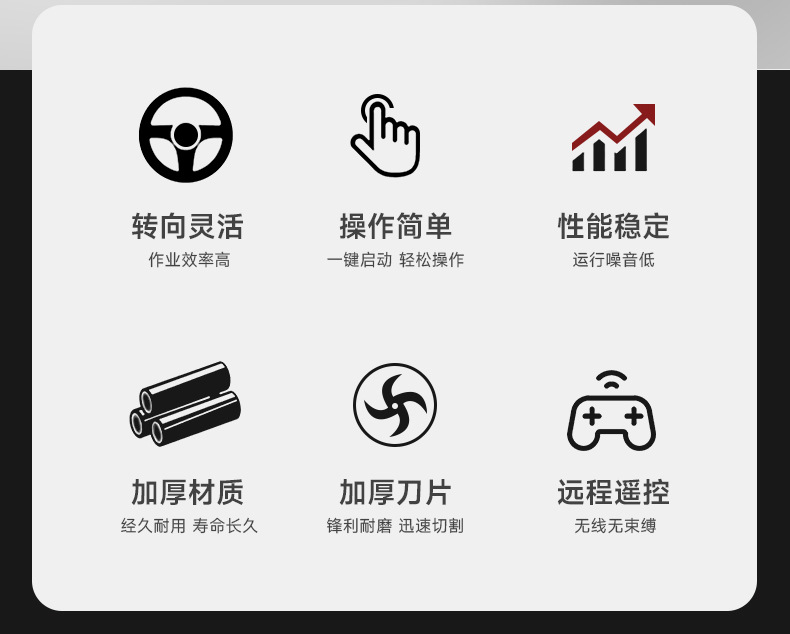 转向灵活
作业效率高

操作简单
一键启动 轻松操作

性能稳定
运行噪音低

加厚材质
经久耐用 寿命长久

加厚刀片
锋利耐磨 迅速切割

远程遥控
无线无束缚