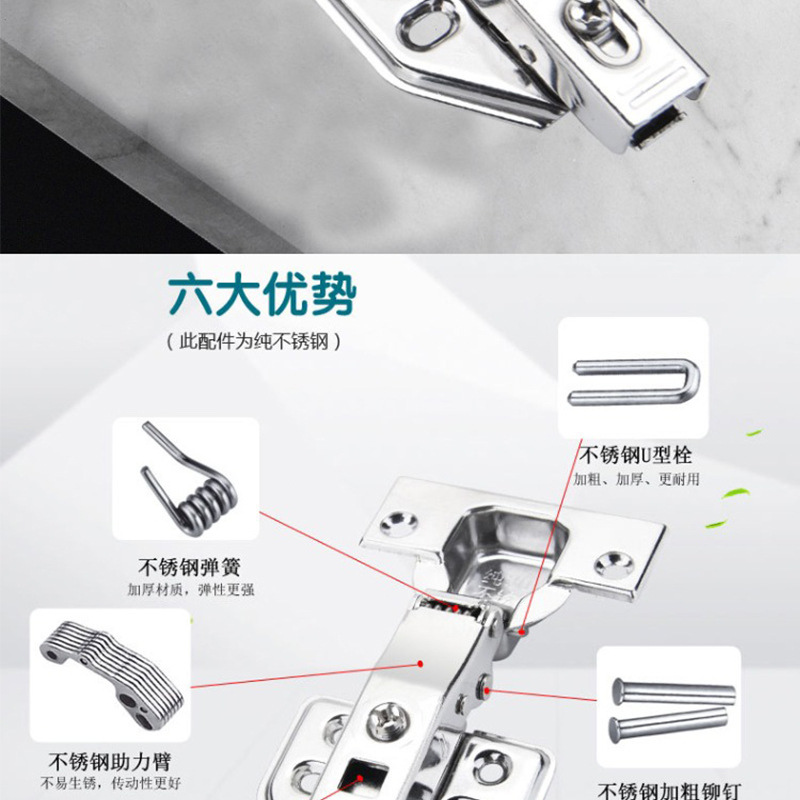 六大优势
（此配件为纯不锈钢）

不锈钢U型栓
加粗、加厚、更耐用

不锈钢弹簧
加厚材质，弹性更强

不锈钢助力臂
不易生锈，传动性更好

不锈钢加粗铆钉