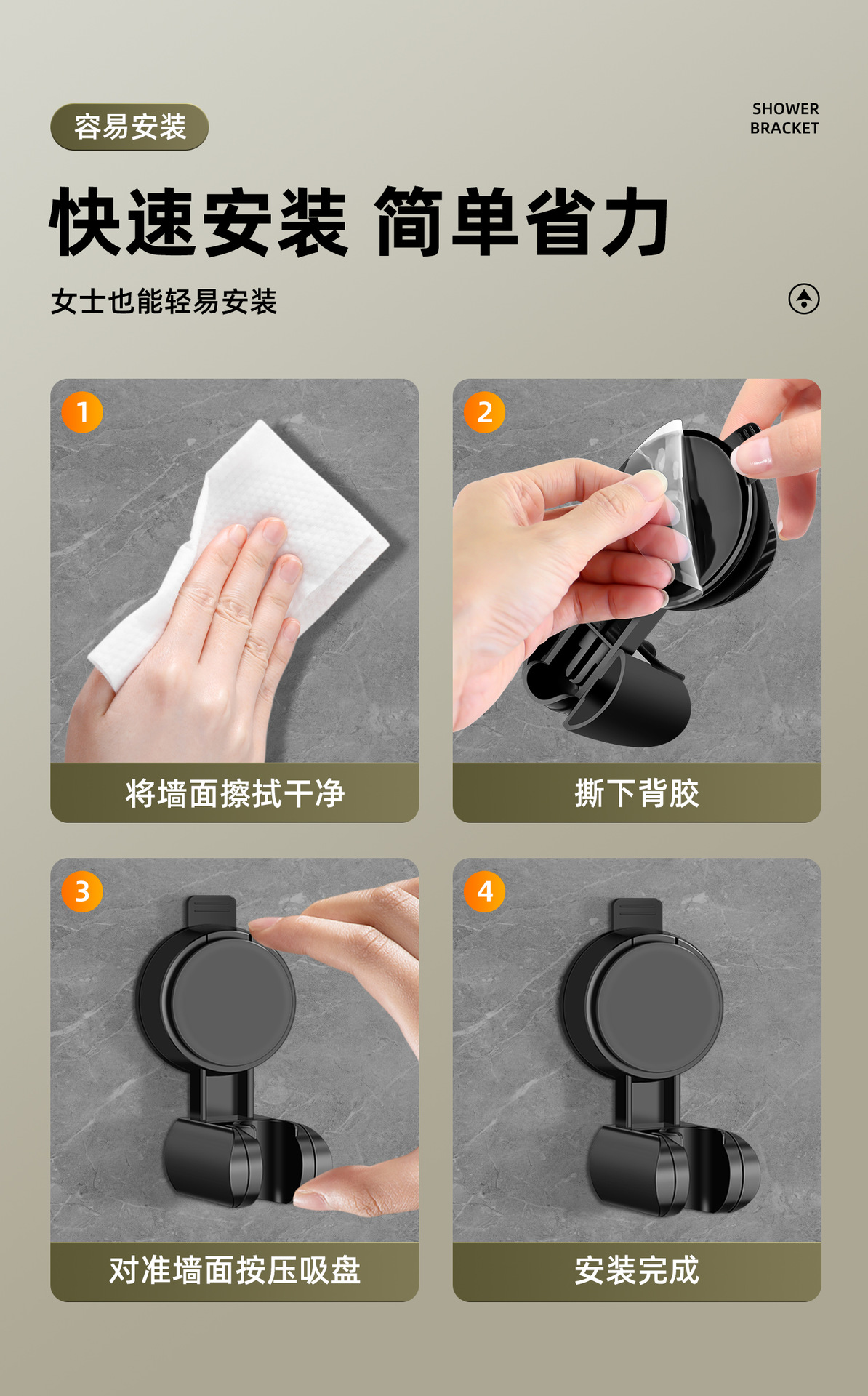 容易安装

SHOWER BRACKET

快速安装 简单省力

女士也能轻易安装

1

将墙面擦拭干净

2

撕下背胶

3

对准墙面按压吸盘

4

安装完成