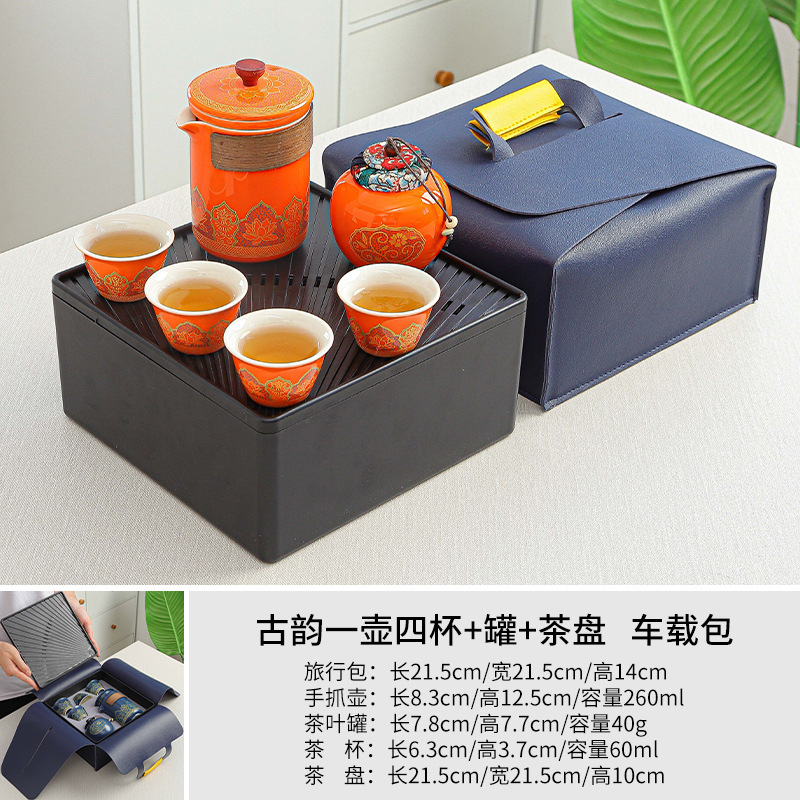 古韵一壶四杯+罐+茶盘 车载包

旅行包：长21.5cm/宽21.5cm/高14cm
手抓壶：长8.3cm/高12.5cm/容量260ml
茶叶罐：长7.8cm/高7.7cm/容量40g
茶 杯：长6.3cm/高3.7cm/容量60ml
茶 盘：长21.5cm/宽21.5cm/高10cm