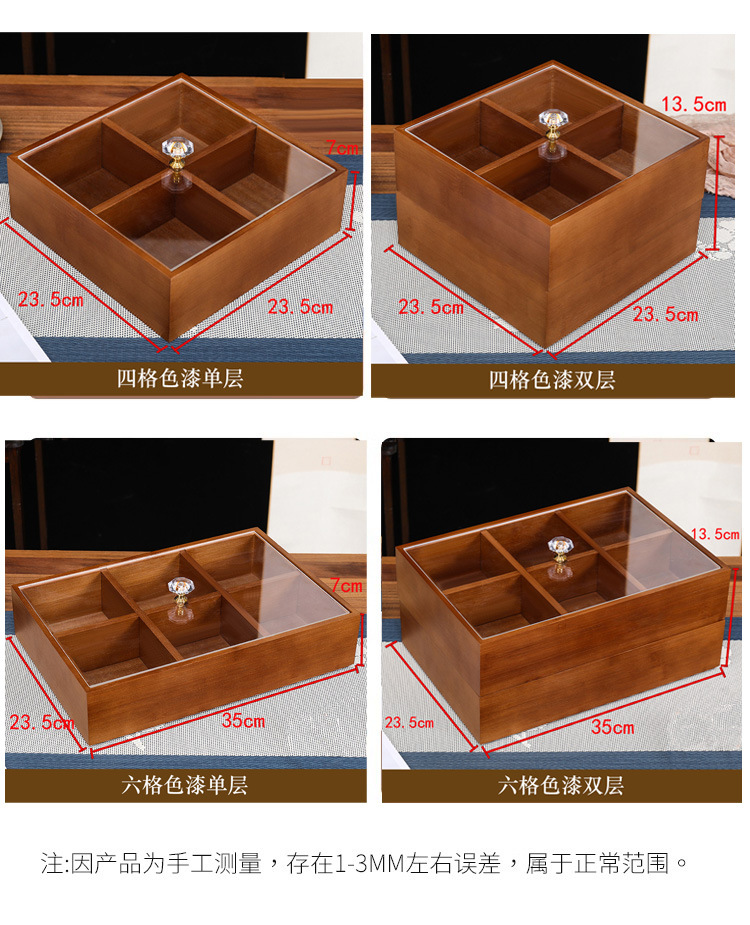 7cm
23.5cm
23.5cm
四格色漆单层

13.5cm
23.5cm
23.5cm
四格色漆双层

7cm
23.5cm
35cm
六格色漆单层

13.5cm
23.5cm
35cm
六格色漆双层

注:因产品为手工测量，存在1-3MM左右误差，属于正常范围。