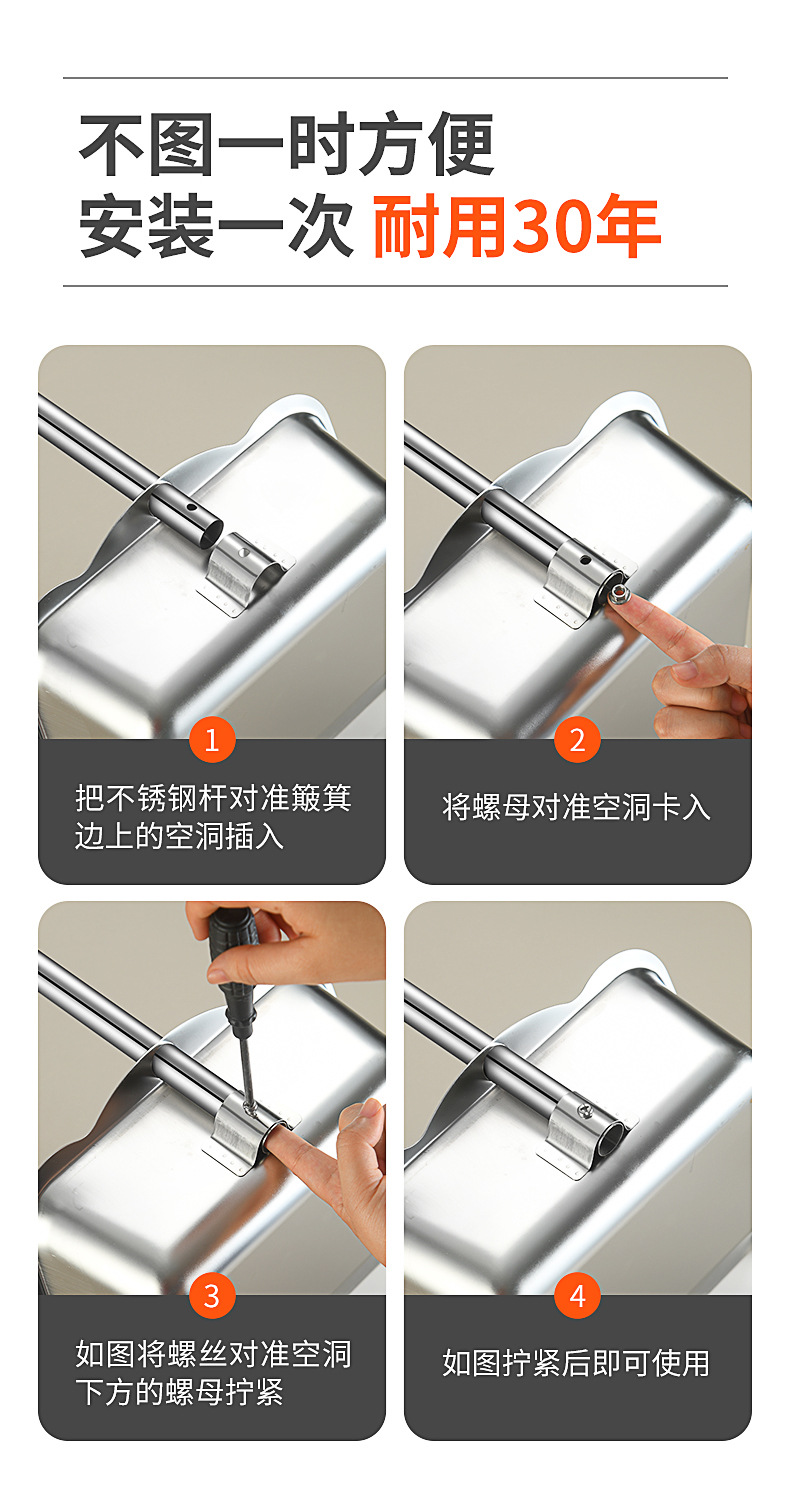 不图一时方便
安装一次 耐用30年

1
把不锈钢杆对准簸箕边上的空洞插入

2
将螺母对准空洞卡入

3
如图将螺丝对准空洞下方的螺母拧紧

4
如图拧紧后即可使用