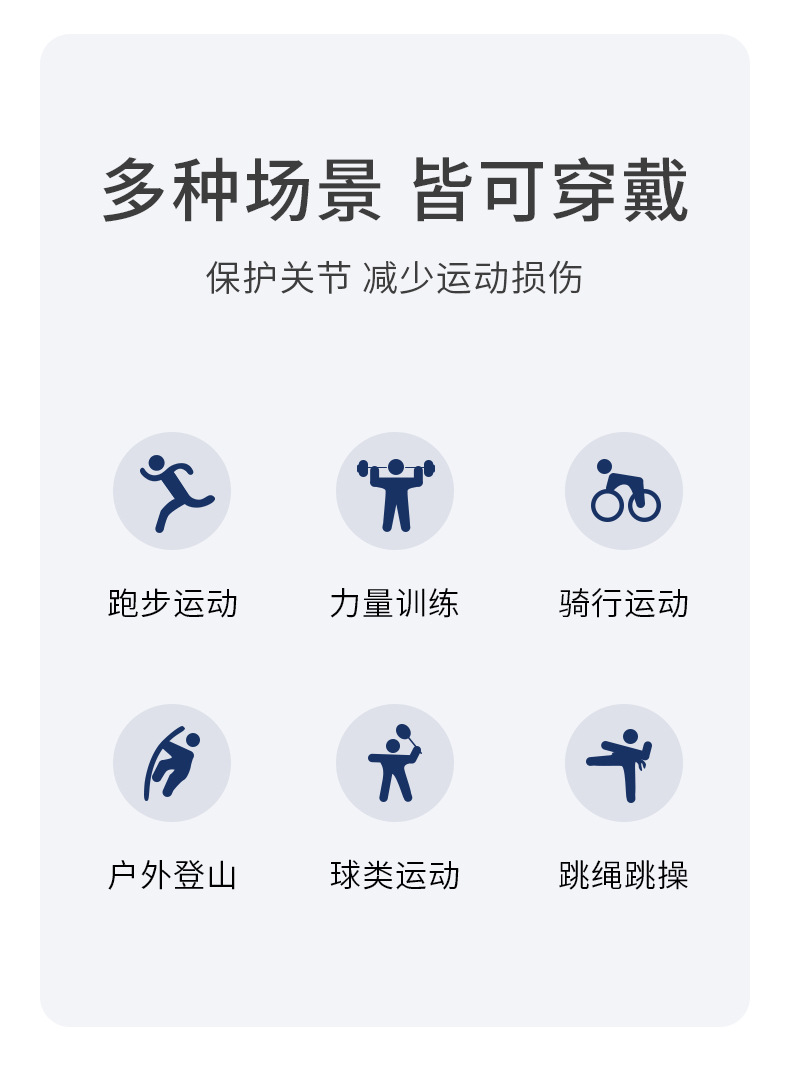 多种场景 皆可穿戴

保护关节 减少运动损伤

跑步运动

力量训练

骑行运动

户外登山

球类运动

跳绳跳操