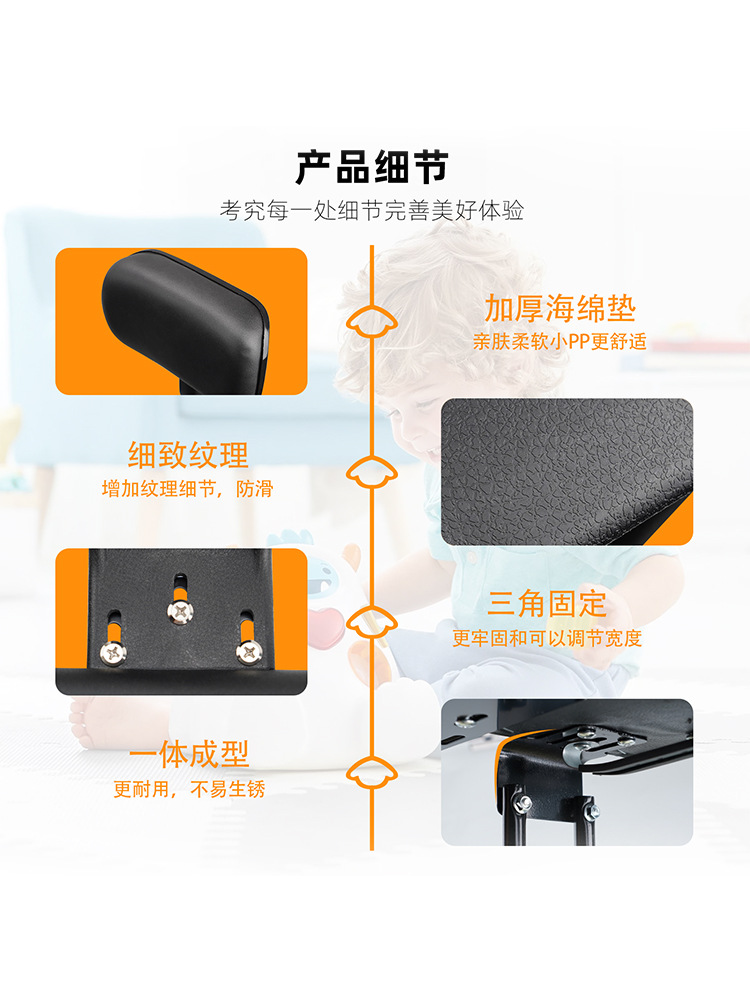 产品细节
考究每一处细节完善美好体验

加厚海绵垫
亲肤柔软小PP更舒适

细致纹理
增加纹理细节，防滑

三角固定
更牢固和可以调节宽度

一体成型
更耐用，不易生锈