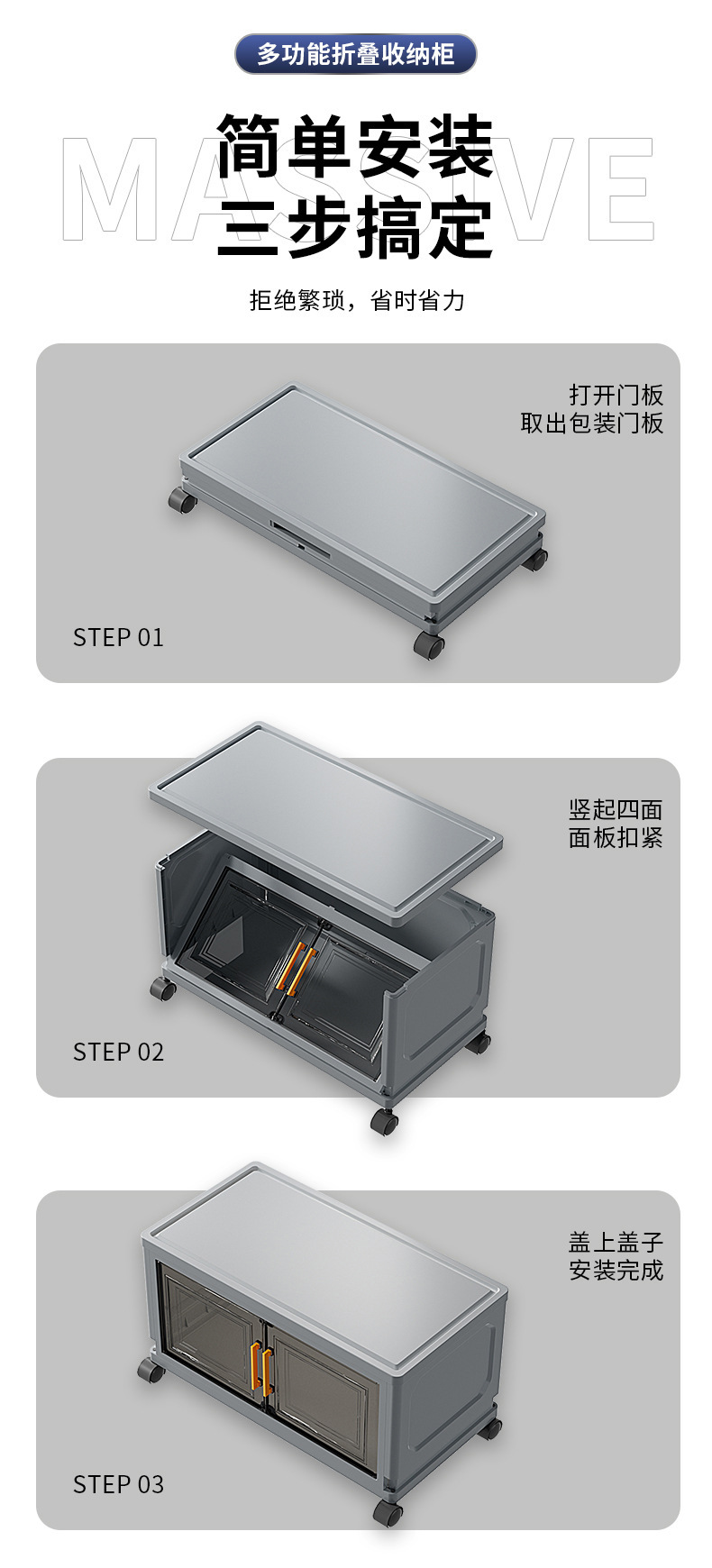 多功能折叠收纳柜

MASSIVE

简单安装
三步搞定

拒绝繁琐，省时省力

打开门板
取出包装门板

STEP 01

竖起四面
面板扣紧

STEP 02

盖上盖子
安装完成

STEP 03