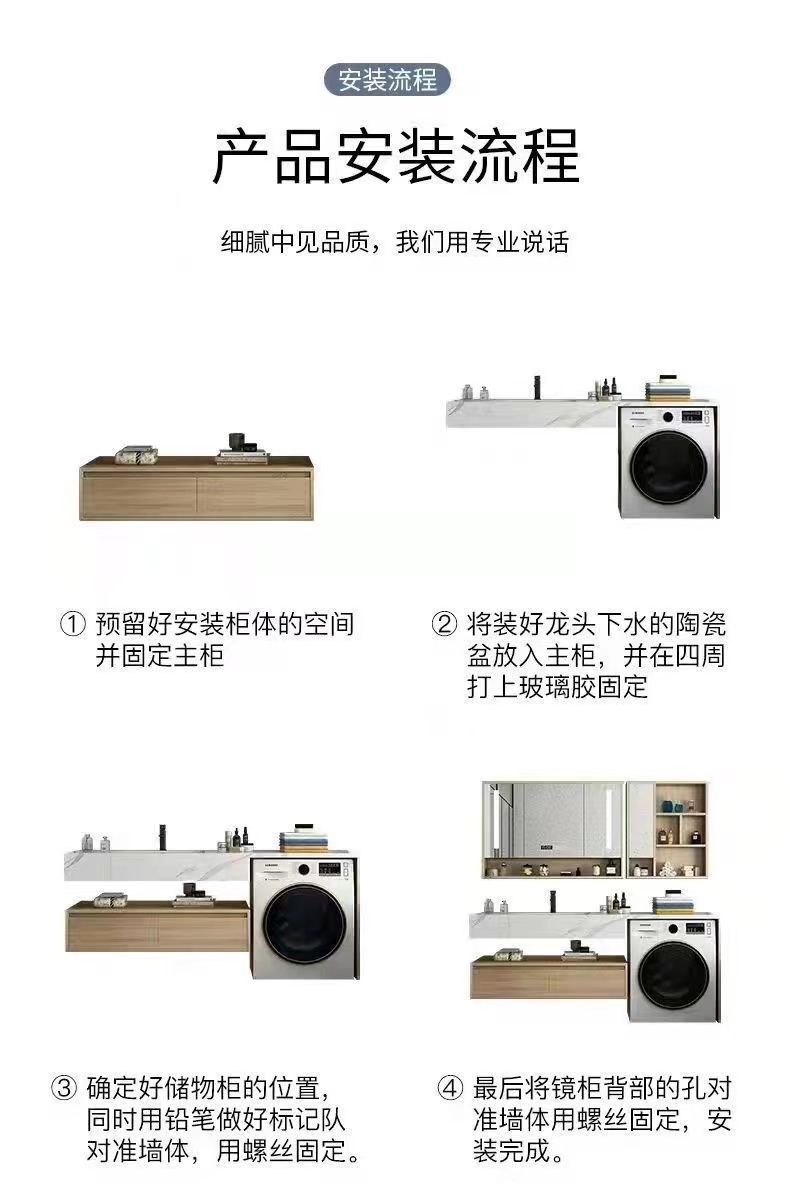 安装流程

产品安装流程

细腻中见品质，我们用专业说话

① 预留好安装柜体的空间并固定主柜

② 将装好龙头下水的陶瓷盆放入主柜，并在四周打上玻璃胶固定

③ 确定好储物柜的位置，同时用铅笔做好标记队对准墙体，用螺丝固定。

④ 最后将镜柜背部的孔对准墙体用螺丝固定，安装完成。