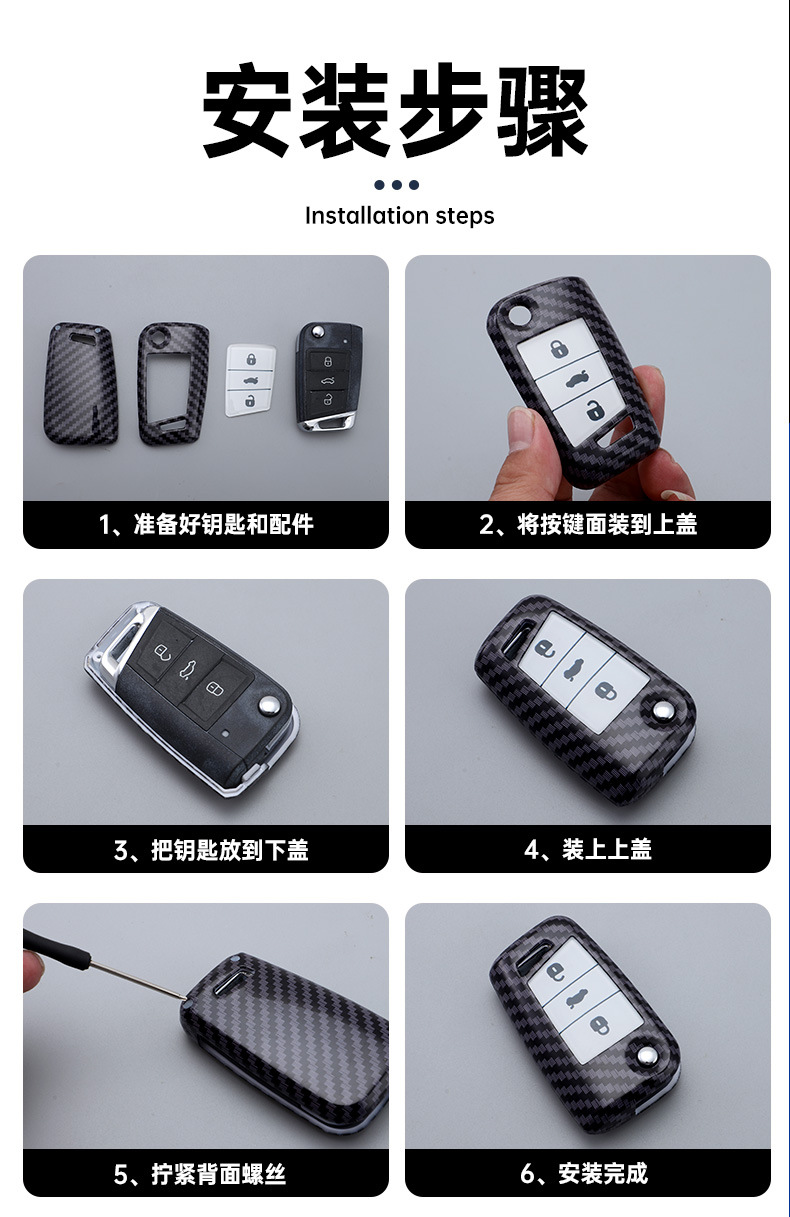 安装步骤

Installation steps

1、准备好钥匙和配件

2、将按键面装到上盖

3、把钥匙放到下盖

4、装上上盖

5、拧紧背面螺丝

6、安装完成