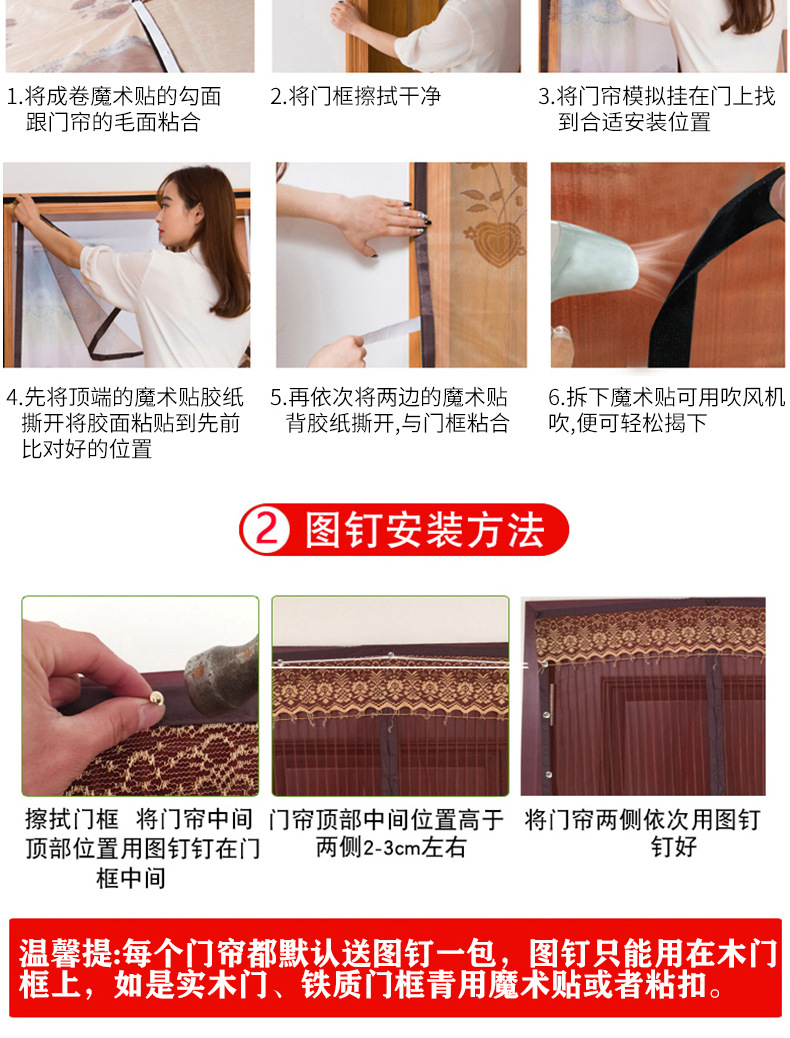 1.将成卷魔术贴的勾面跟门帘的毛面粘合

2.将门框擦拭干净

3.将门帘模拟挂在门上找到合适安装位置

4.先将顶端的魔术贴胶纸撕开将胶面粘贴到先前比对好的位置

5.再依次将两边的魔术贴背胶纸撕开,与门框粘合

6.拆下魔术贴可用吹风机吹,便可轻松揭下

2 图钉安装方法

擦拭门框　将门帘中间顶部位置用图钉钉在门框中间

门帘顶部中间位置高于两侧2-3cm左右

将门帘两侧依次用图钉钉好

温馨提:每个门帘都默认送图钉一包，图钉只能用在木门框上，如是实木门、铁质门框青用魔术贴或者粘扣。