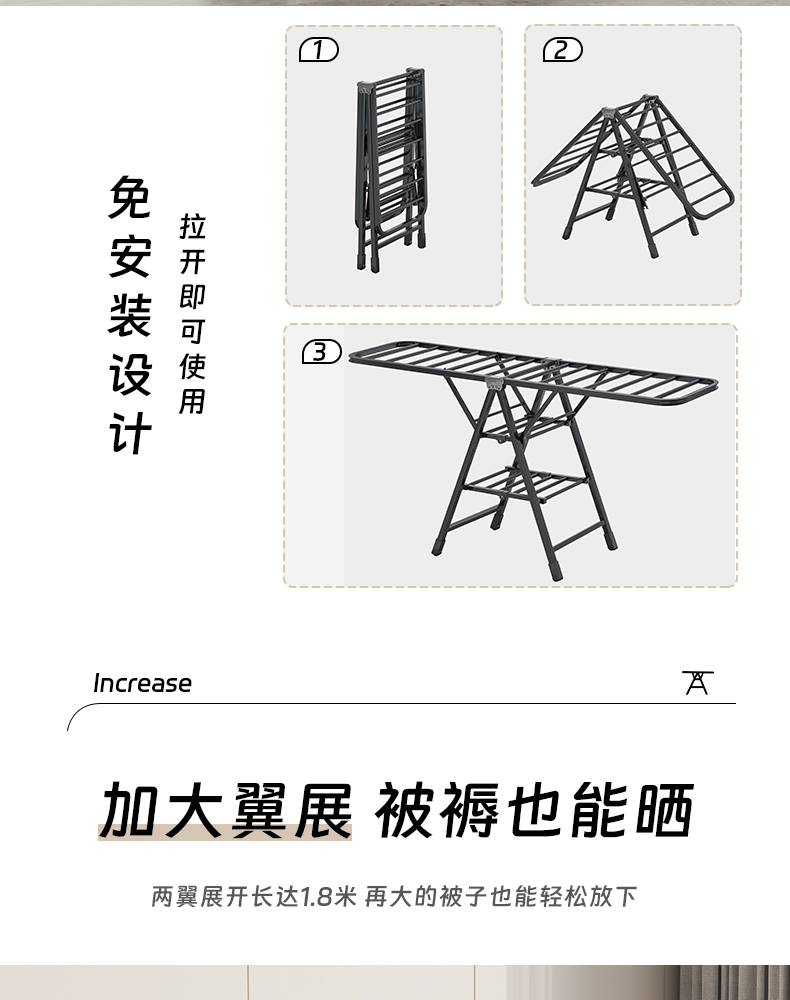 免安装设计

拉开即可使用

1

2

3

Increase

加大翼展 被褥也能晒

两翼展开长达1.8米 再大的被子也能轻松放下