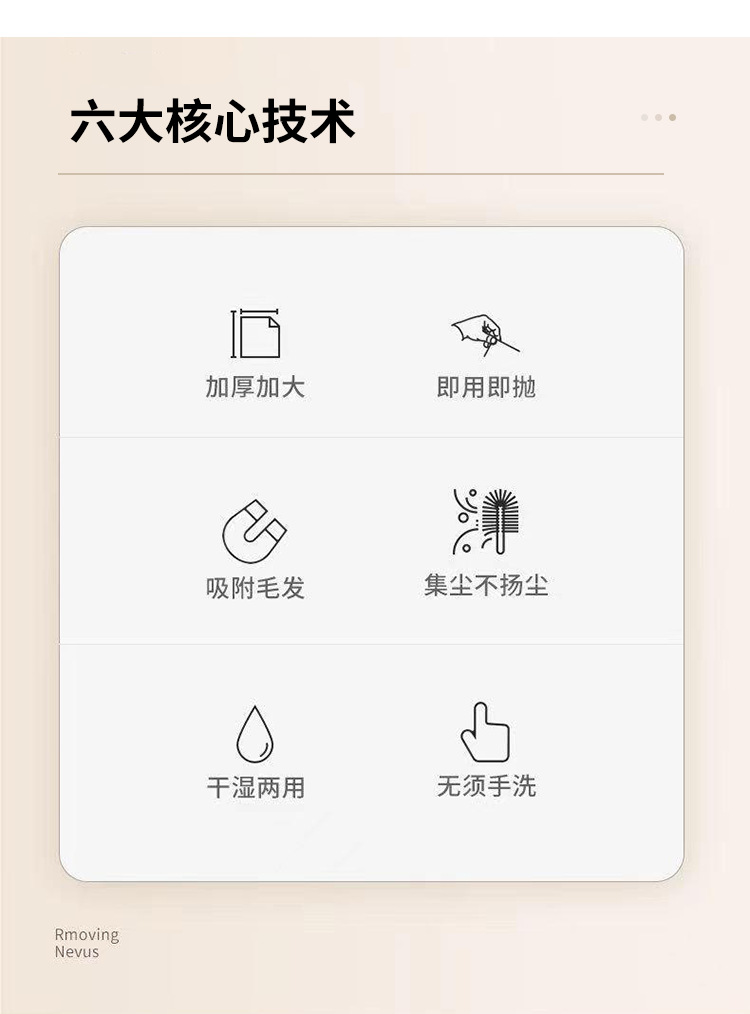 六大核心技术

加厚加大

即用即抛

吸附毛发

集尘不扬尘

干湿两用

无须手洗

Rmoving
Nevus